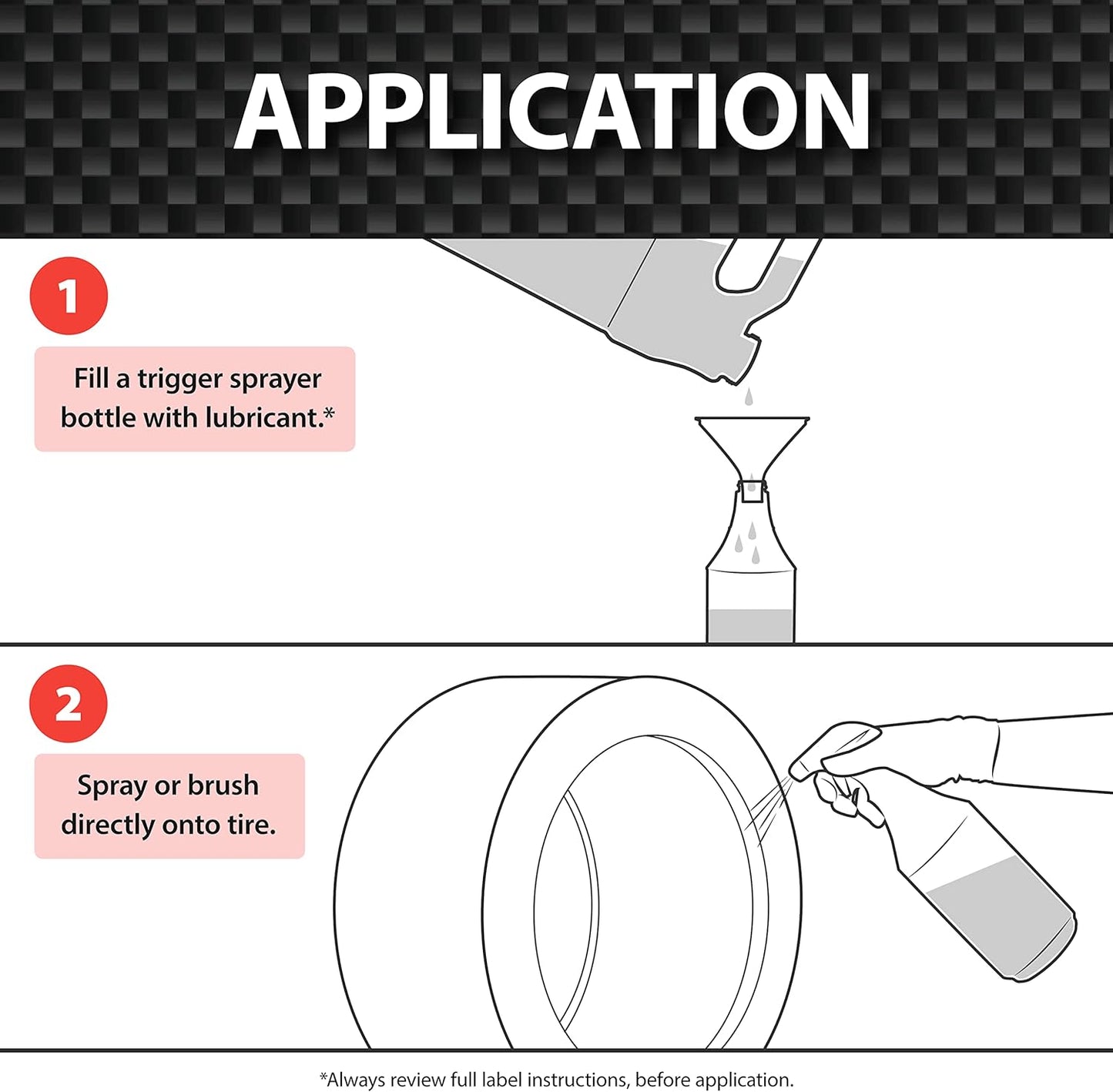 APPLICATION

1

Fill a trigger sprayer bottle with lubricant.*

2

Spray or brush directly onto tire.

*Always review full label instructions, before application.