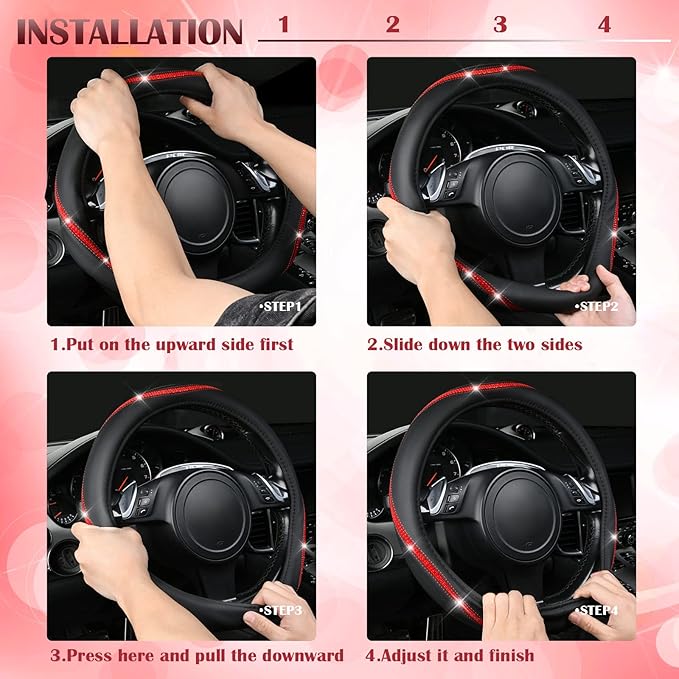 INSTALLATION 1 2 3 4

•STEP1

1.Put on the upward side first

•STEP2

2.Slide down the two sides

•STEP3

3.Press here and pull the downward

•STEP4

4.Adjust it and finish