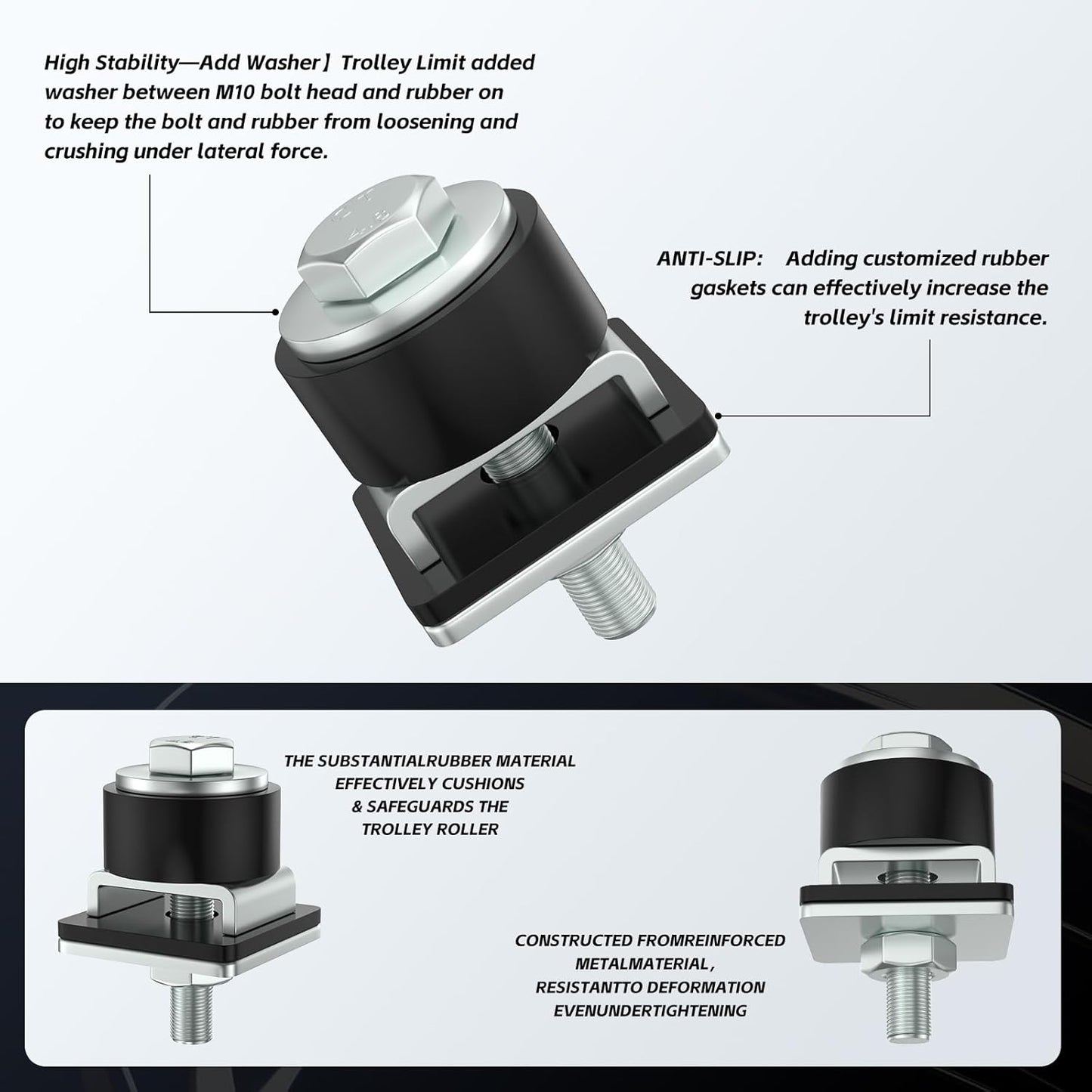 High Stability—Add Washer】Trolley Limit added washer between M10 bolt head and rubber on to keep the bolt and rubber from loosening and crushing under lateral force.

ANTI-SLIP: Adding customized rubber gaskets can effectively increase the trolley's limit resistance.

THE SUBSTANTIALRUBBER MATERIAL EFFECTIVELY CUSHIONS & SAFEGUARDS THE TROLLEY ROLLER

CONSTRUCTED FROMREINFORCED METALMATERIAL, RESISTANTTO DEFORMATION EVENUNDERTIGHTENING