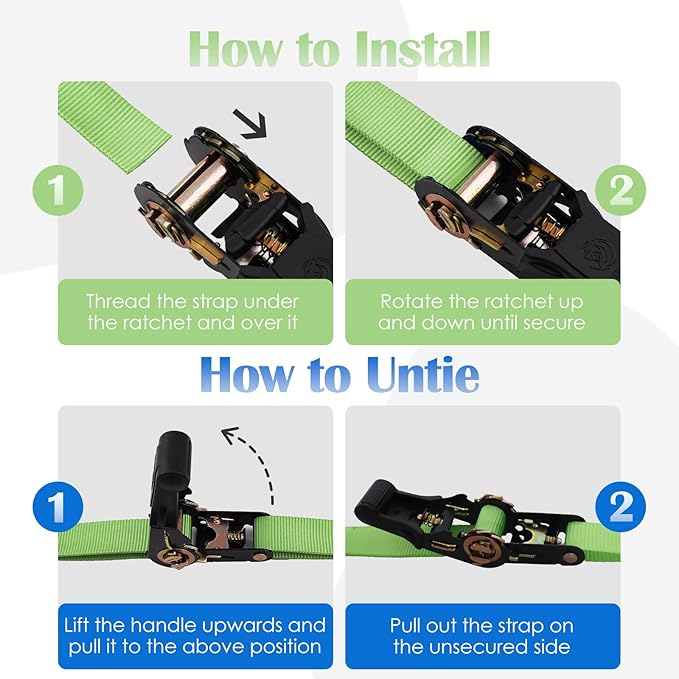 How to Install

1

Thread the strap under the ratchet and over it

2

Rotate the ratchet up and down until secure

How to Untie

1

Lift the handle upwards and pull it to the above position

2

Pull out the strap on the unsecured side