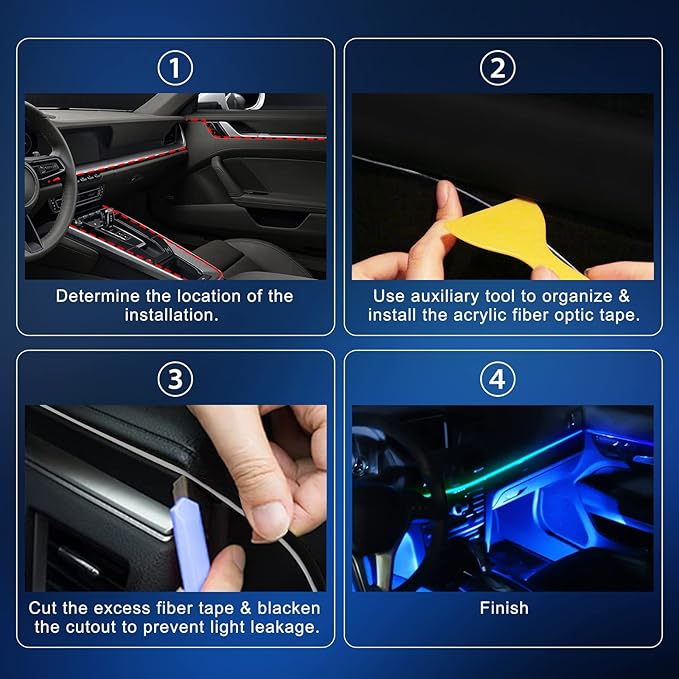 ①

Determine the location of the installation.

②

Use auxiliary tool to organize & install the acrylic fiber optic tape.

③

Cut the excess fiber tape & blacken the cutout to prevent light leakage.

④

Finish