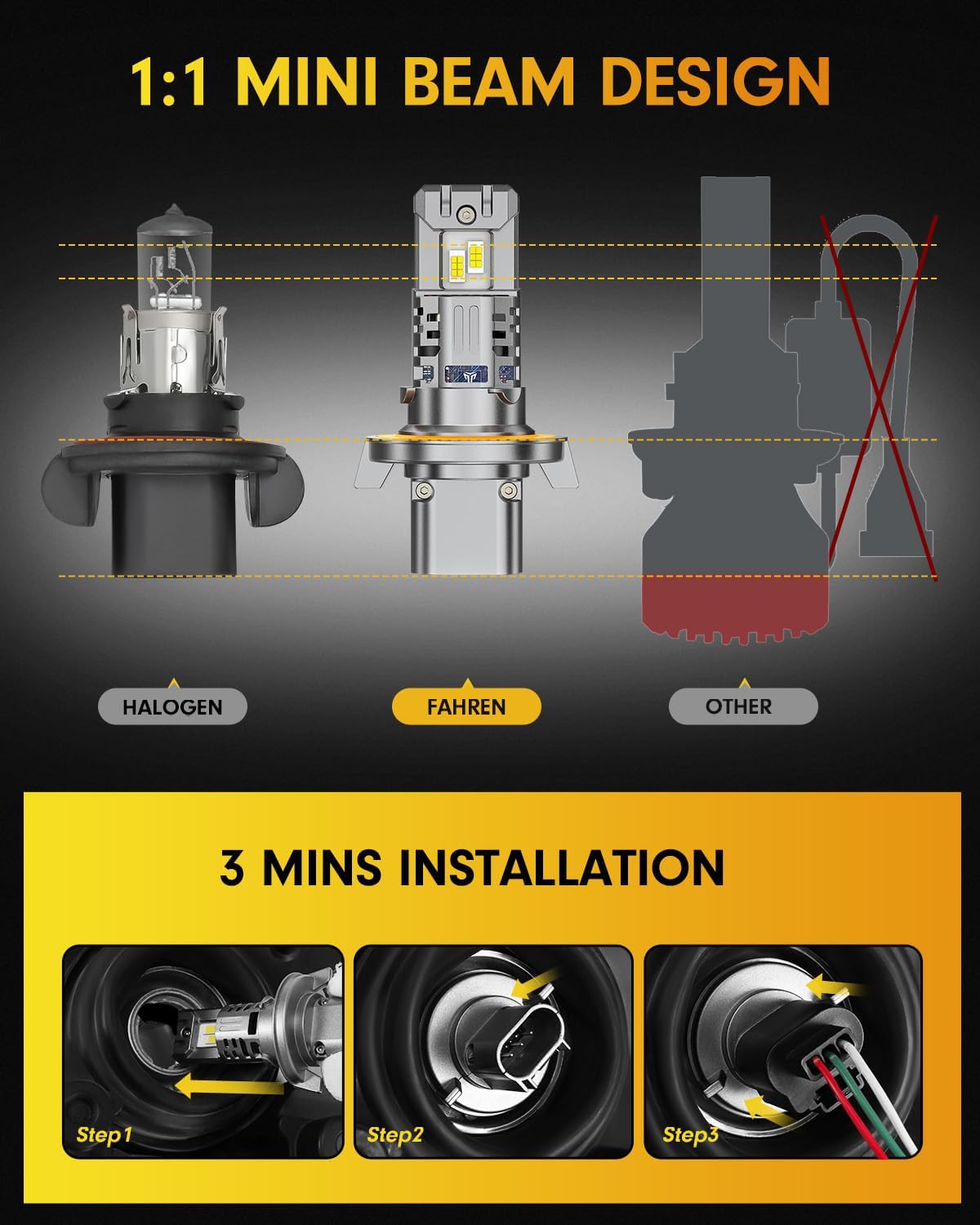 1:1 MINI BEAM DESIGN

HALOGEN

FAHREN

OTHER

3 MINS INSTALLATION

Step1

Step2

Step3