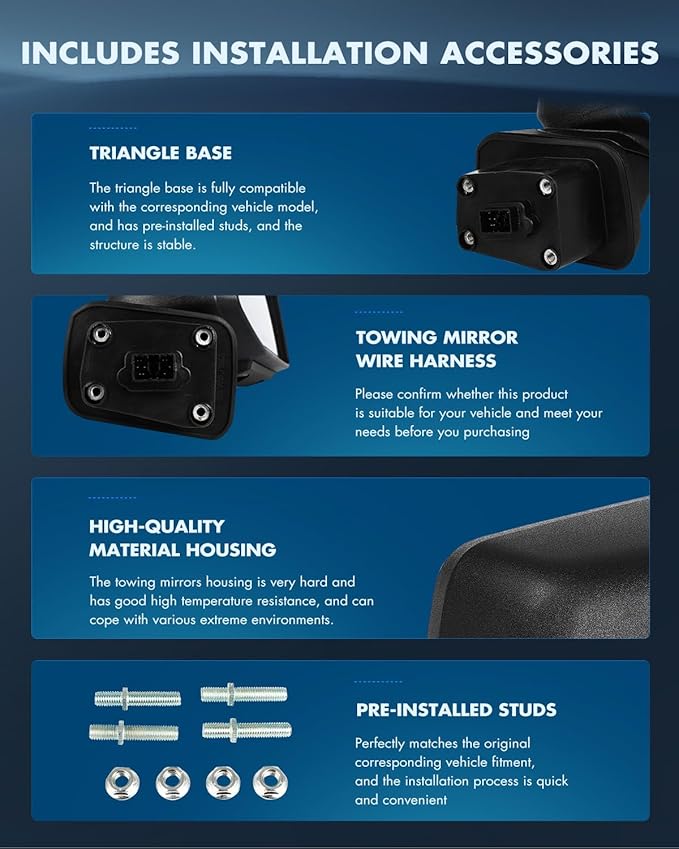 INCLUDES INSTALLATION ACCESSORIES

TRIANGLE BASE

The triangle base is fully compatible with the corresponding vehicle model, and has pre-installed studs, and the structure is stable.

TOWING MIRROR WIRE HARNESS

Please confirm whether this product is suitable for your vehicle and meet your needs before you purchasing

HIGH-QUALITY MATERIAL HOUSING

The towing mirrors housing is very hard and has good high temperature resistance, and can cope with various extreme environments.

PRE-INSTALLED STUDS

Perfectly matches the original corresponding vehicle fitment, and the installation process is quick and convenient