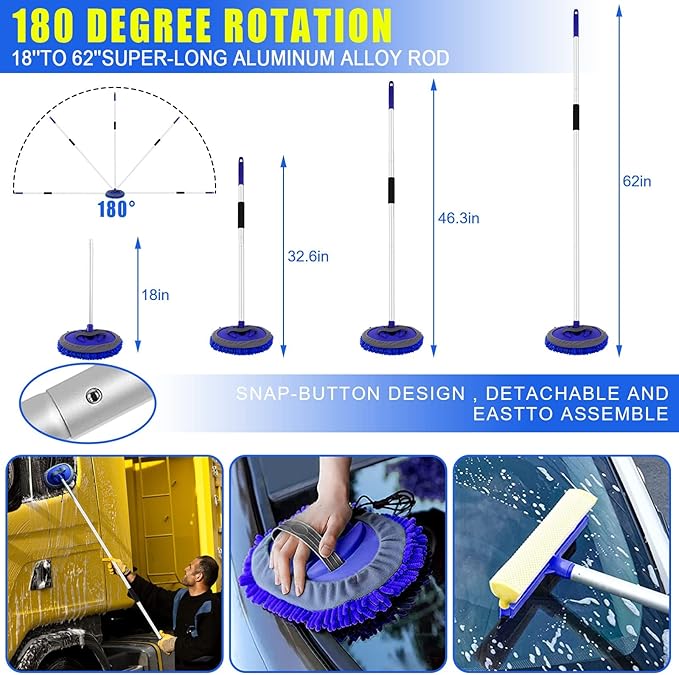 180 DEGREE ROTATION
18"TO 62"SUPER-LONG ALUMINUM ALLOY ROD

180°

18in

32.6in

46.3in

62in

SNAP-BUTTON DESIGN , DETACHABLE AND EASTTO ASSEMBLE