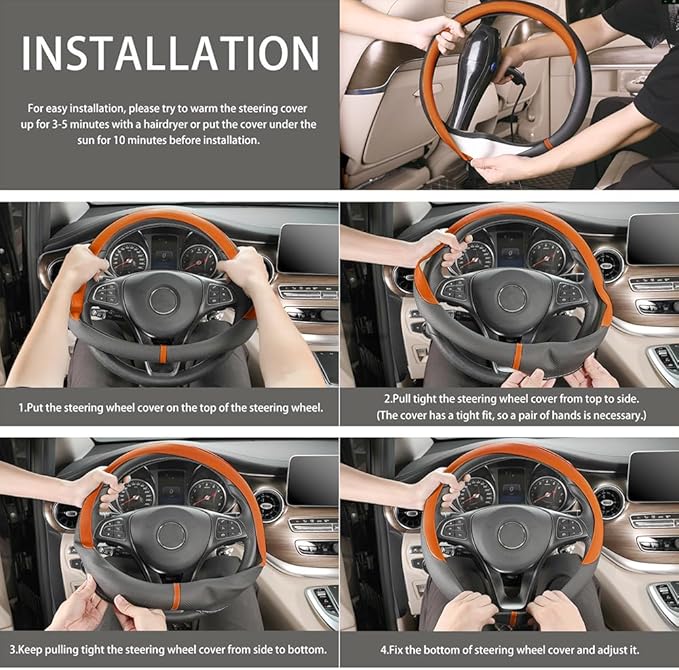 INSTALLATION

For easy installation, please try to warm the steering cover up for 3-5 minutes with a hairdryer or put the cover under the sun for 10 minutes before installation.

1.Put the steering wheel cover on the top of the steering wheel.

2.Pull tight the steering wheel cover from top to side. (The cover has a tight fit, so a pair of hands is necessary.)

3.Keep pulling tight the steering wheel cover from side to bottom.

4.Fix the bottom of steering wheel cover and adjust it.