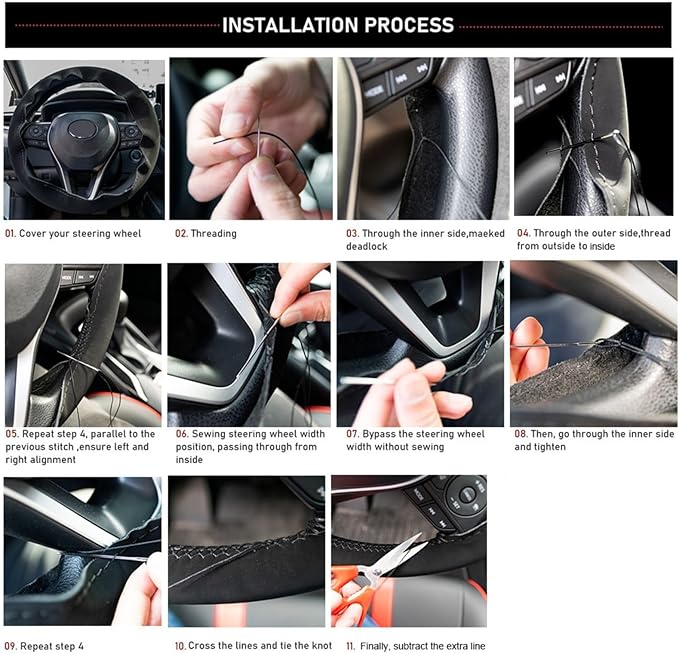 INSTALLATION PROCESS

01. Cover your steering wheel

02. Threading

03. Through the inner side,maeked deadlock

04. Through the outer side,thread from outside to inside

05. Repeat step 4, parallel to the previous stitch ,ensure left and right alignment

06. Sewing steering wheel width position, passing through from inside

07. Bypass the steering wheel width without sewing

08. Then, go through the inner side and tighten

09. Repeat step 4

10. Cross the lines and tie the knot

11. Finally, subtract the extra line