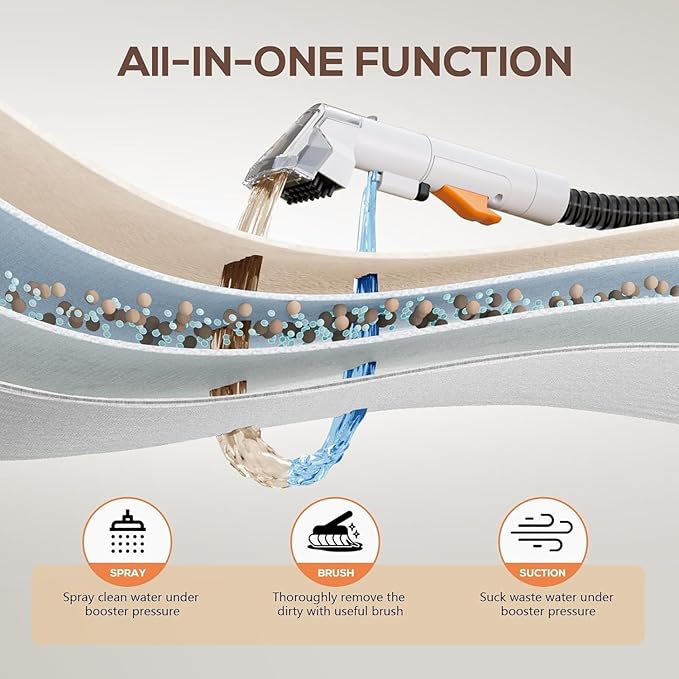 All-IN-ONE FUNCTION

SPRAY
Spray clean water under booster pressure

BRUSH
Thoroughly remove the dirty with useful brush

SUCTION
Suck waste water under booster pressure