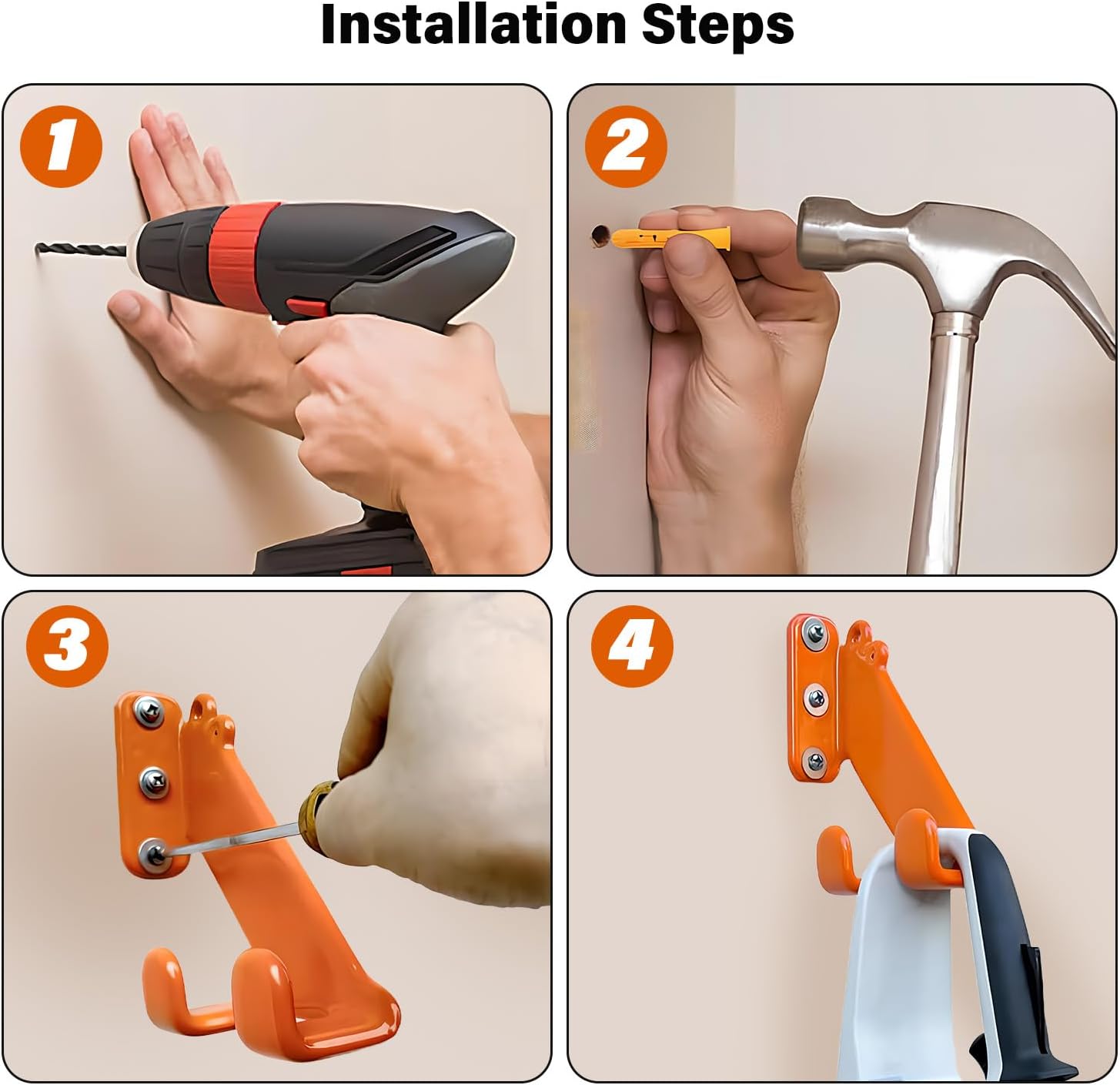 Installation Steps

1

2

3

4