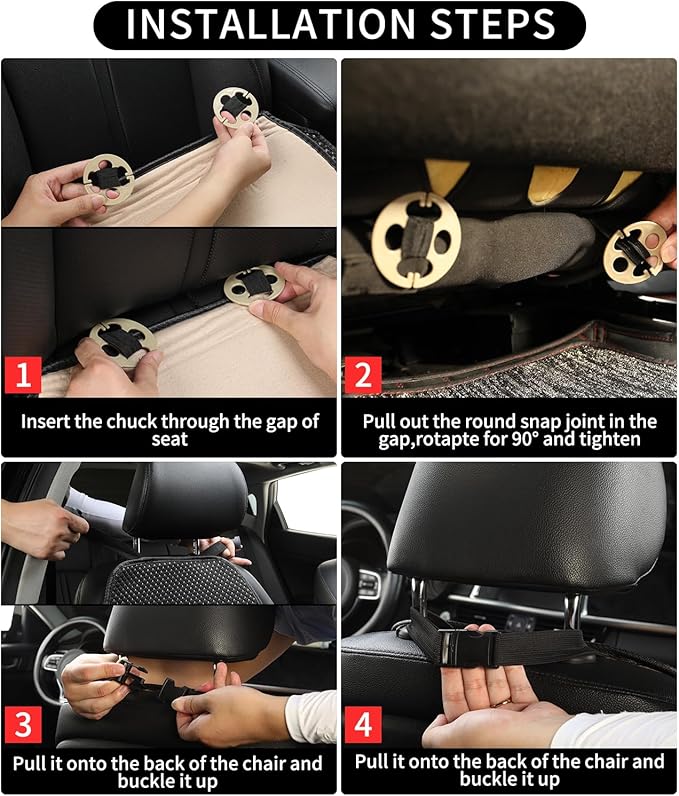 INSTALLATION STEPS

1

Insert the chuck through the gap of seat

2

Pull out the round snap joint in the gap,rotapte for 90° and tighten

3

Pull it onto the back of the chair and buckle it up

4

Pull it onto the back of the chair and buckle it up