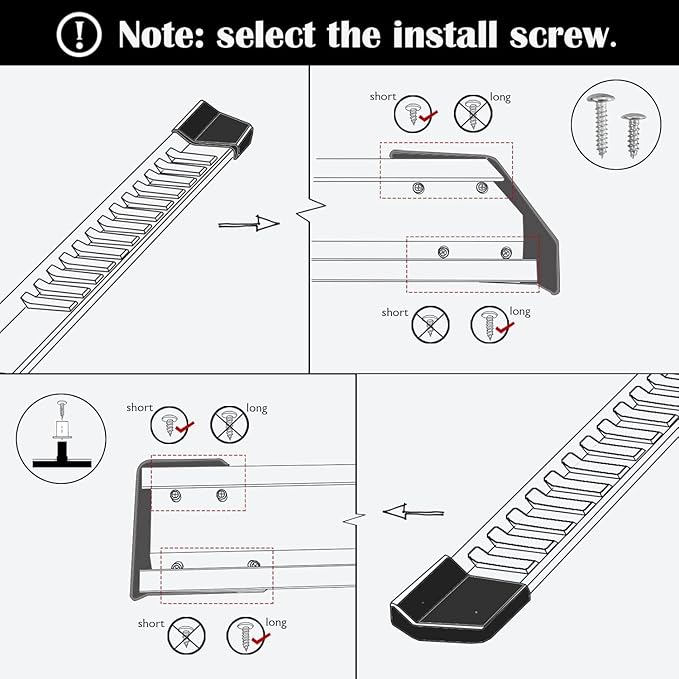 ! Note: select the install screw.

short
long

short
long

short
long

short
long