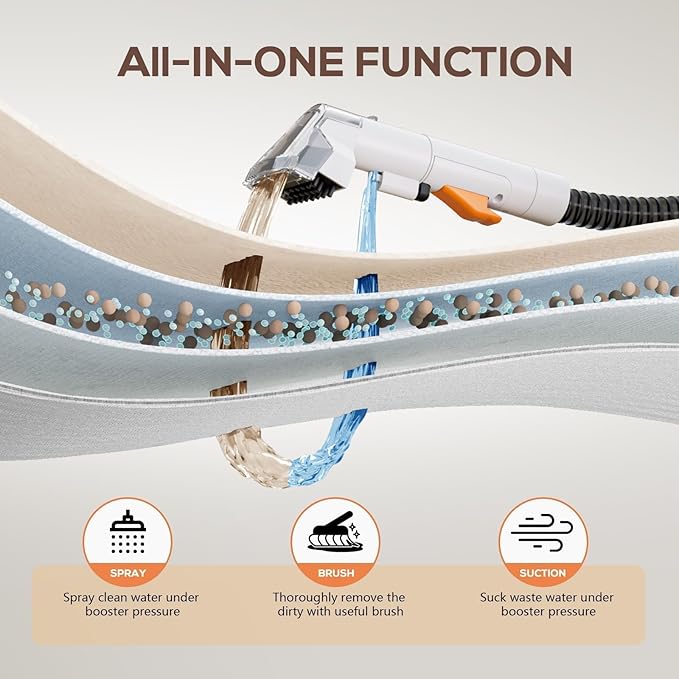 All-IN-ONE FUNCTION

SPRAY
Spray clean water under booster pressure

BRUSH
Thoroughly remove the dirty with useful brush

SUCTION
Suck waste water under booster pressure