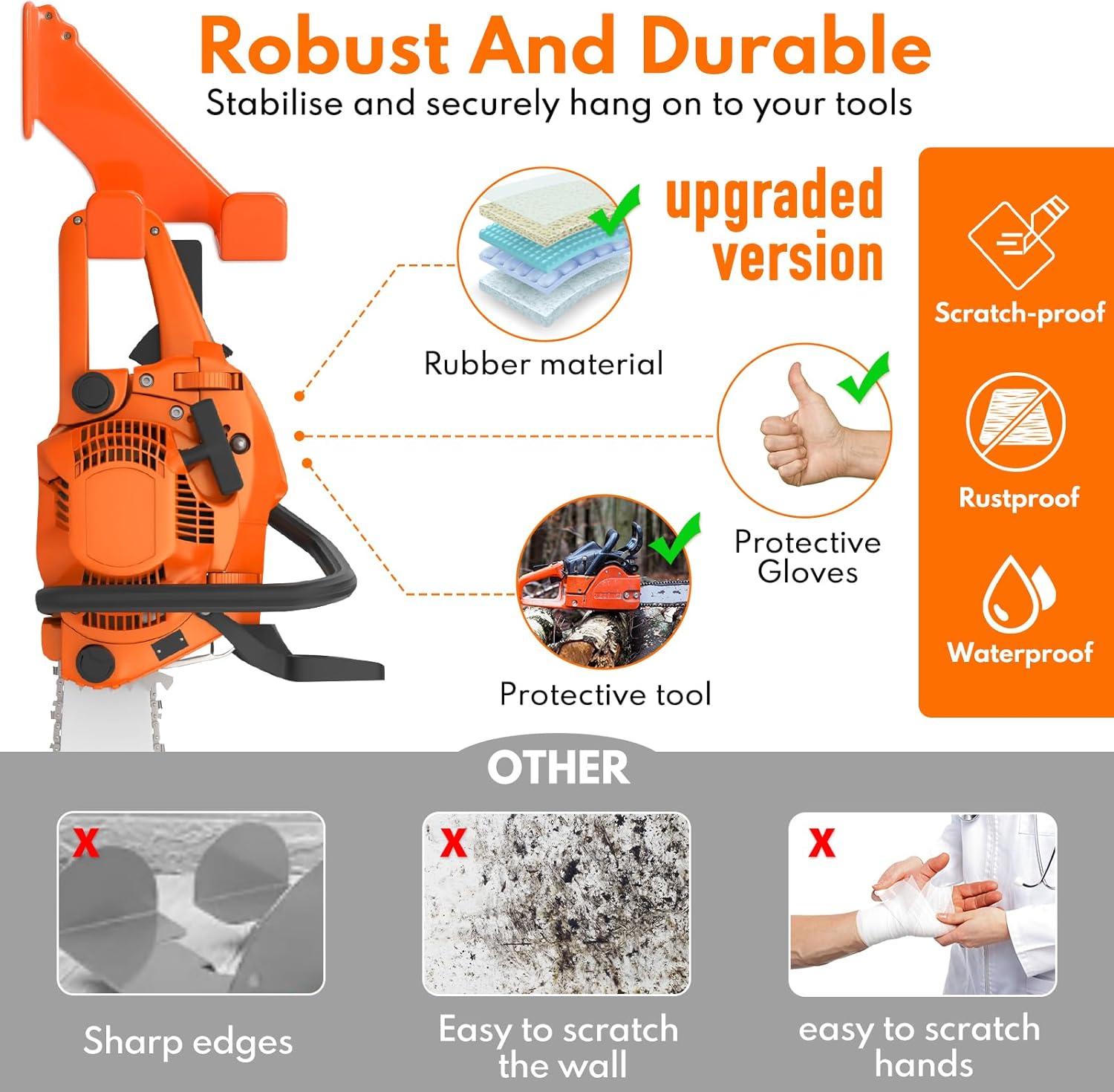 Robust And Durable
Stabilise and securely hang on to your tools

upgraded version

Rubber material

Protective Gloves

Protective tool

Scratch-proof

Rustproof

Waterproof

OTHER

X
Sharp edges

X
Easy to scratch the wall

X
easy to scratch hands