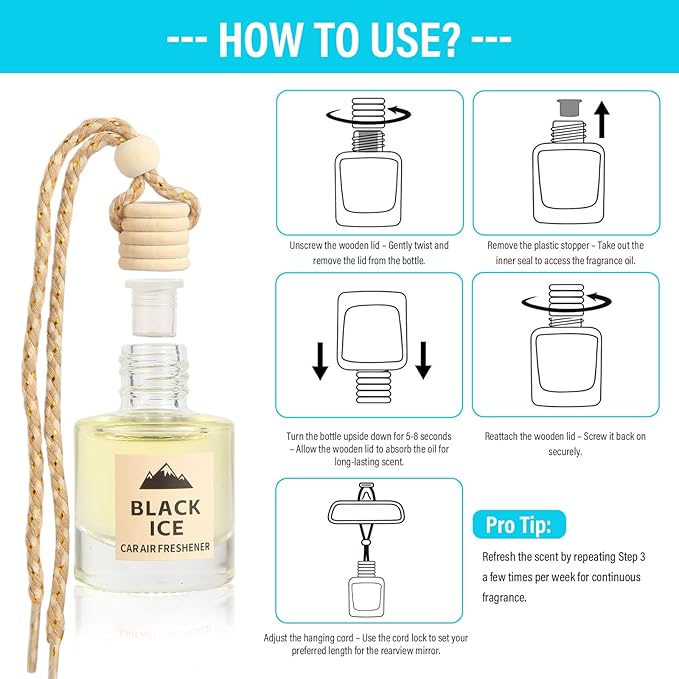 --- HOW TO USE? ---

BLACK ICE
CAR AIR FRESHENER

Unscrew the wooden lid – Gently twist and remove the lid from the bottle.

Remove the plastic stopper – Take out the inner seal to access the fragrance oil.

Turn the bottle upside down for 5-8 seconds – Allow the wooden lid to absorb the oil for long-lasting scent.

Reattach the wooden lid – Screw it back on securely.

Adjust the hanging cord – Use the cord lock to set your preferred length for the rearview mirror.

Pro Tip:

Refresh the scent by repeating Step 3 a few times per week for continuous fragrance.