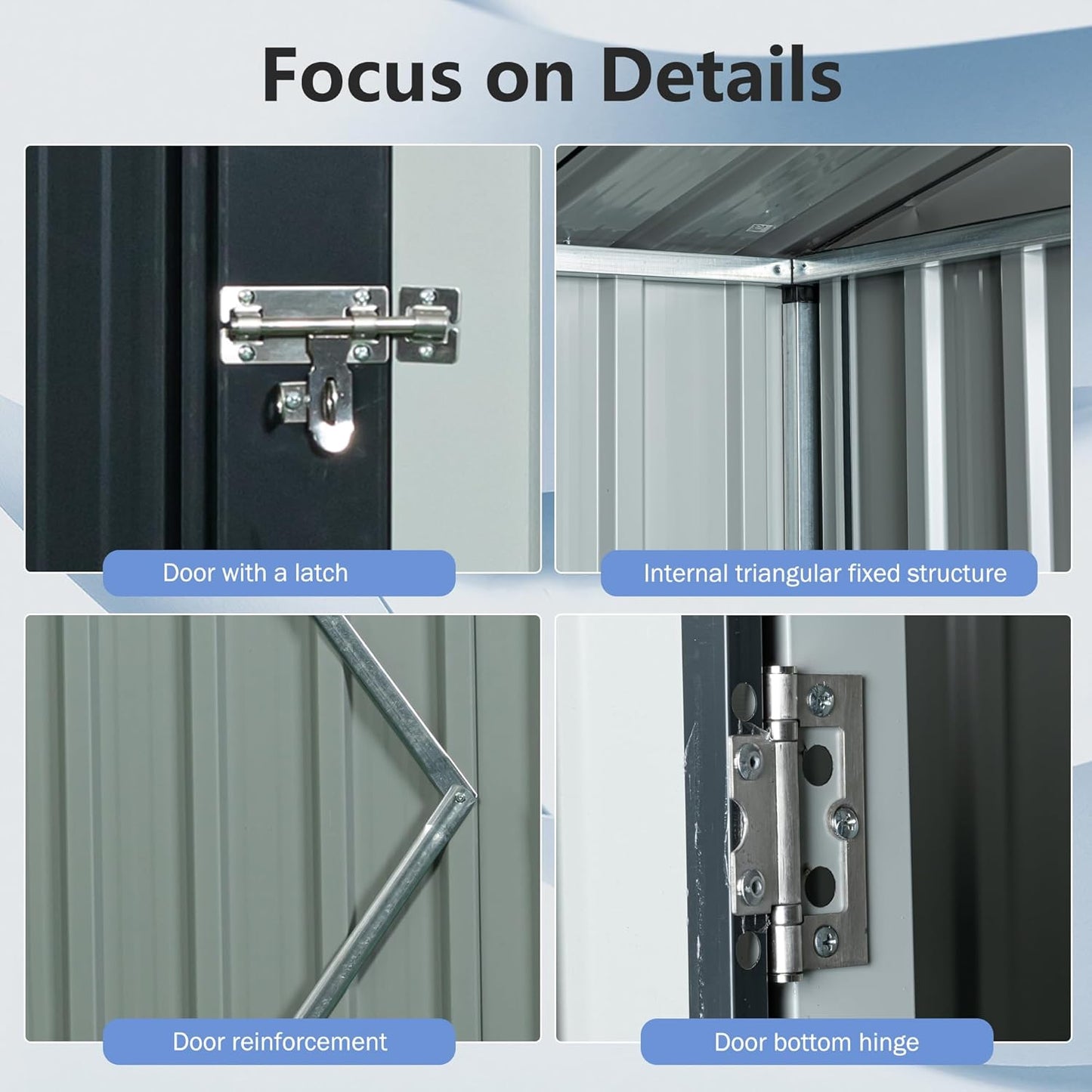 Focus on Details

Door with a latch

Internal triangular fixed structure

Door reinforcement

Door bottom hinge