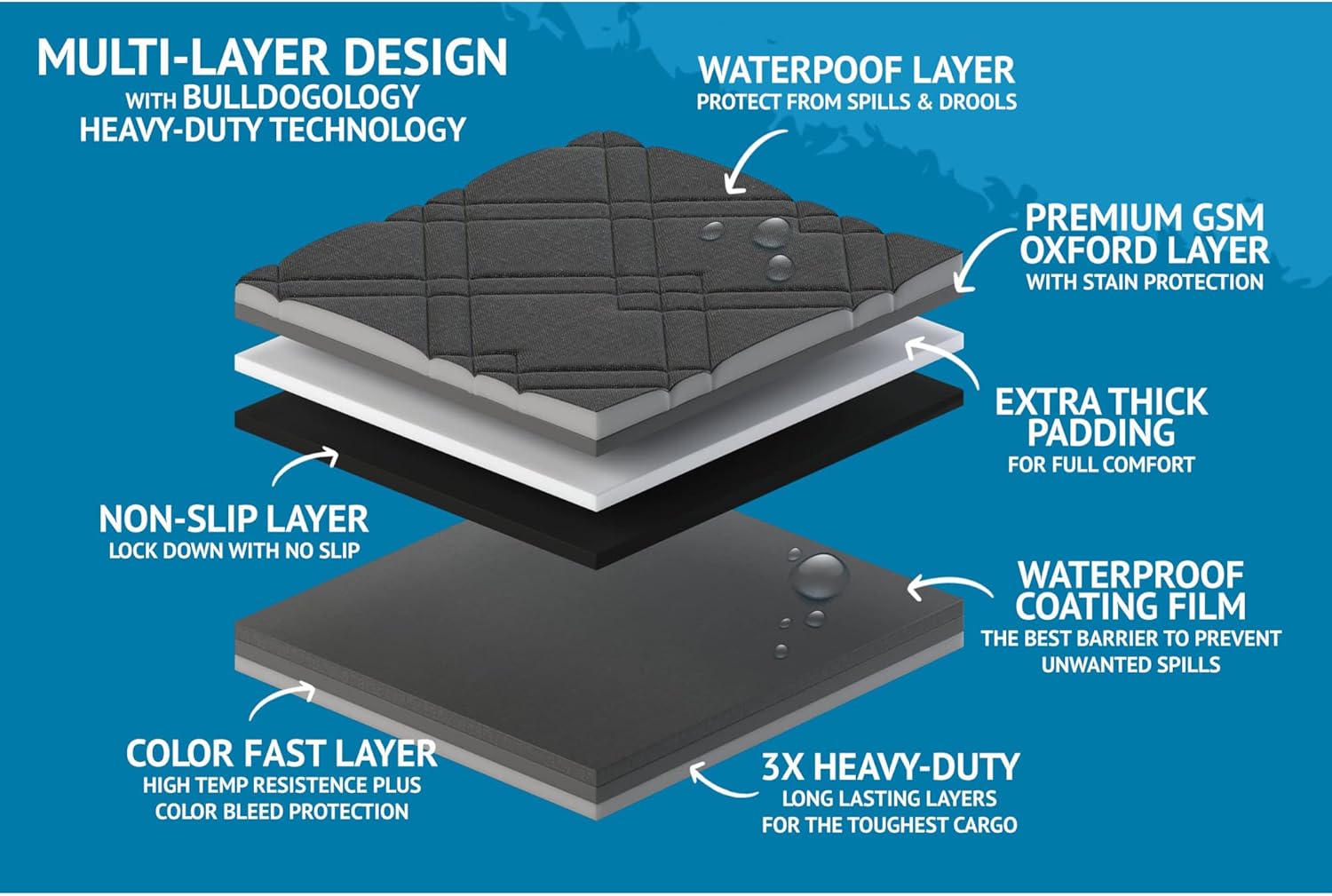 MULTI-LAYER DESIGN
WITH BULLDOGOLOGY
HEAVY-DUTY TECHNOLOGY

WATERPOOF LAYER
PROTECT FROM SPILLS & DROOLS

PREMIUM GSM OXFORD LAYER
WITH STAIN PROTECTION

EXTRA THICK PADDING
FOR FULL COMFORT

NON-SLIP LAYER
LOCK DOWN WITH NO SLIP

WATERPROOF COATING FILM
THE BEST BARRIER TO PREVENT UNWANTED SPILLS

COLOR FAST LAYER
HIGH TEMP RESISTENCE PLUS COLOR BLEED PROTECTION

3X HEAVY-DUTY
LONG LASTING LAYERS FOR THE TOUGHEST CARGO