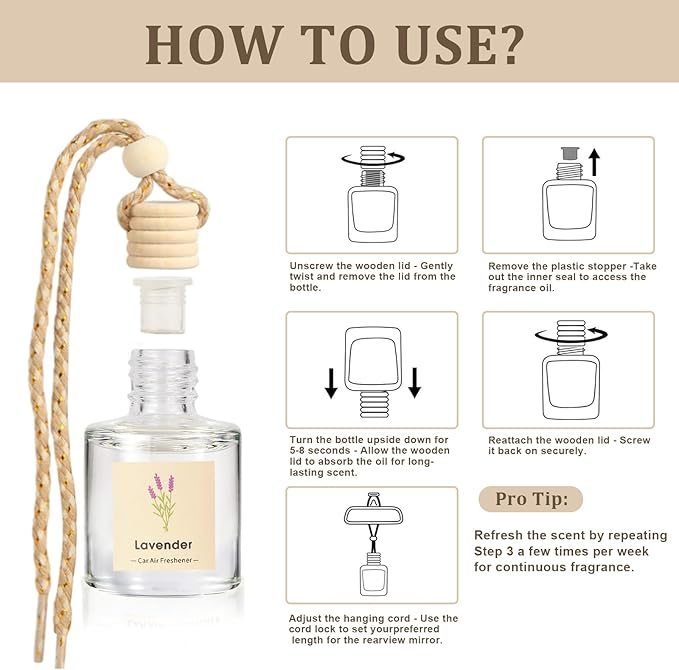 HOW TO USE?

Lavender
— Car Air Freshener —

Unscrew the wooden lid - Gently twist and remove the lid from the bottle.

Remove the plastic stopper -Take out the inner seal to access the fragrance oil.

Turn the bottle upside down for 5-8 seconds - Allow the wooden lid to absorb the oil for long-lasting scent.

Reattach the wooden lid - Screw it back on securely.

Adjust the hanging cord - Use the cord lock to set yourpreferred length for the rearview mirror.

Pro Tip:

Refresh the scent by repeating Step 3 a few times per week for continuous fragrance.