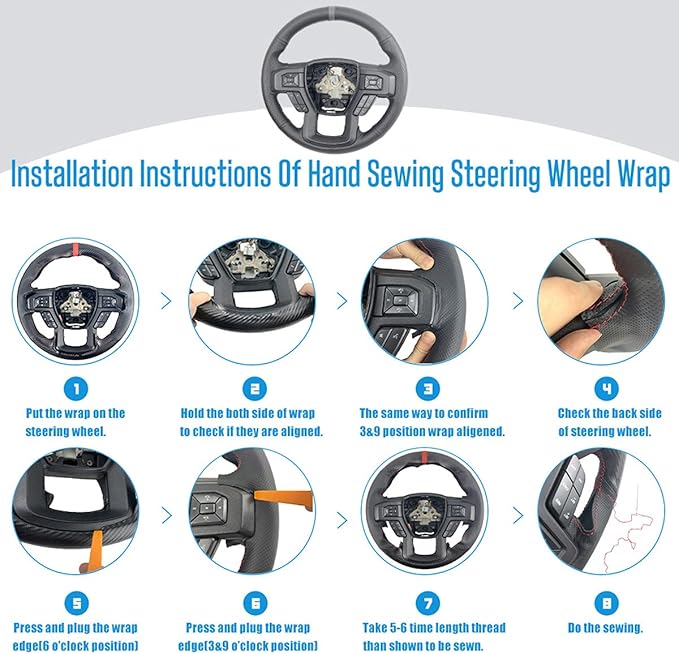 Installation Instructions Of Hand Sewing Steering Wheel Wrap

1
Put the wrap on the steering wheel.

2
Hold the both side of wrap to check if they are aligned.

3
The same way to confirm 3&9 position wrap aligened.

4
Check the back side of steering wheel.

5
Press and plug the wrap edge(6 o'clock position)

6
Press and plug the wrap edge(3&9 o'clock position)

7
Take 5-6 time length thread than shown to be sewn.

8
Do the sewing.