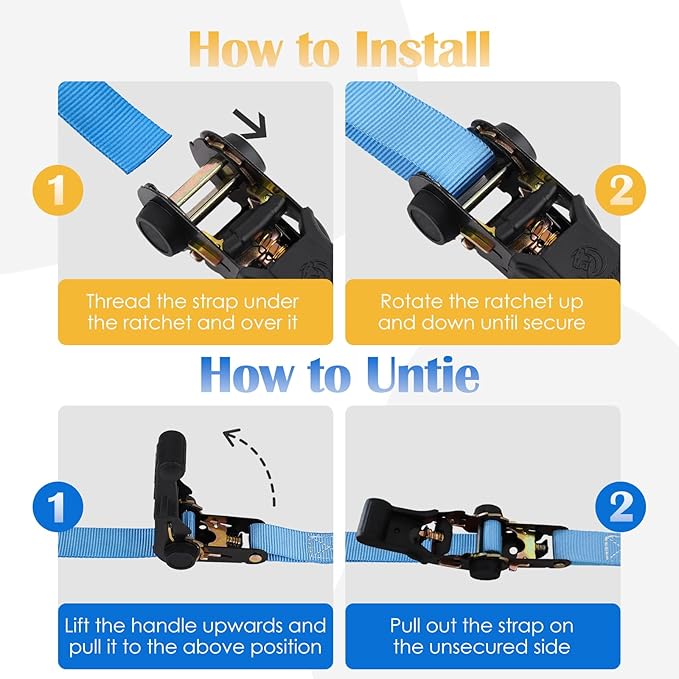 How to Install

1

Thread the strap under the ratchet and over it

2

Rotate the ratchet up and down until secure

How to Untie

1

Lift the handle upwards and pull it to the above position

2

Pull out the strap on the unsecured side