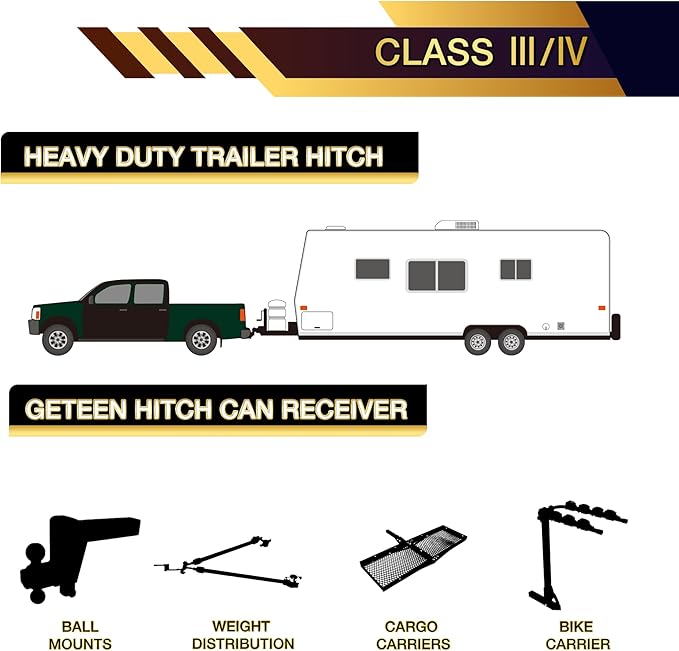 CLASS III/IV

HEAVY DUTY TRAILER HITCH

GETEEN HITCH CAN RECEIVER

BALL MOUNTS

WEIGHT DISTRIBUTION

CARGO CARRIERS

BIKE CARRIER