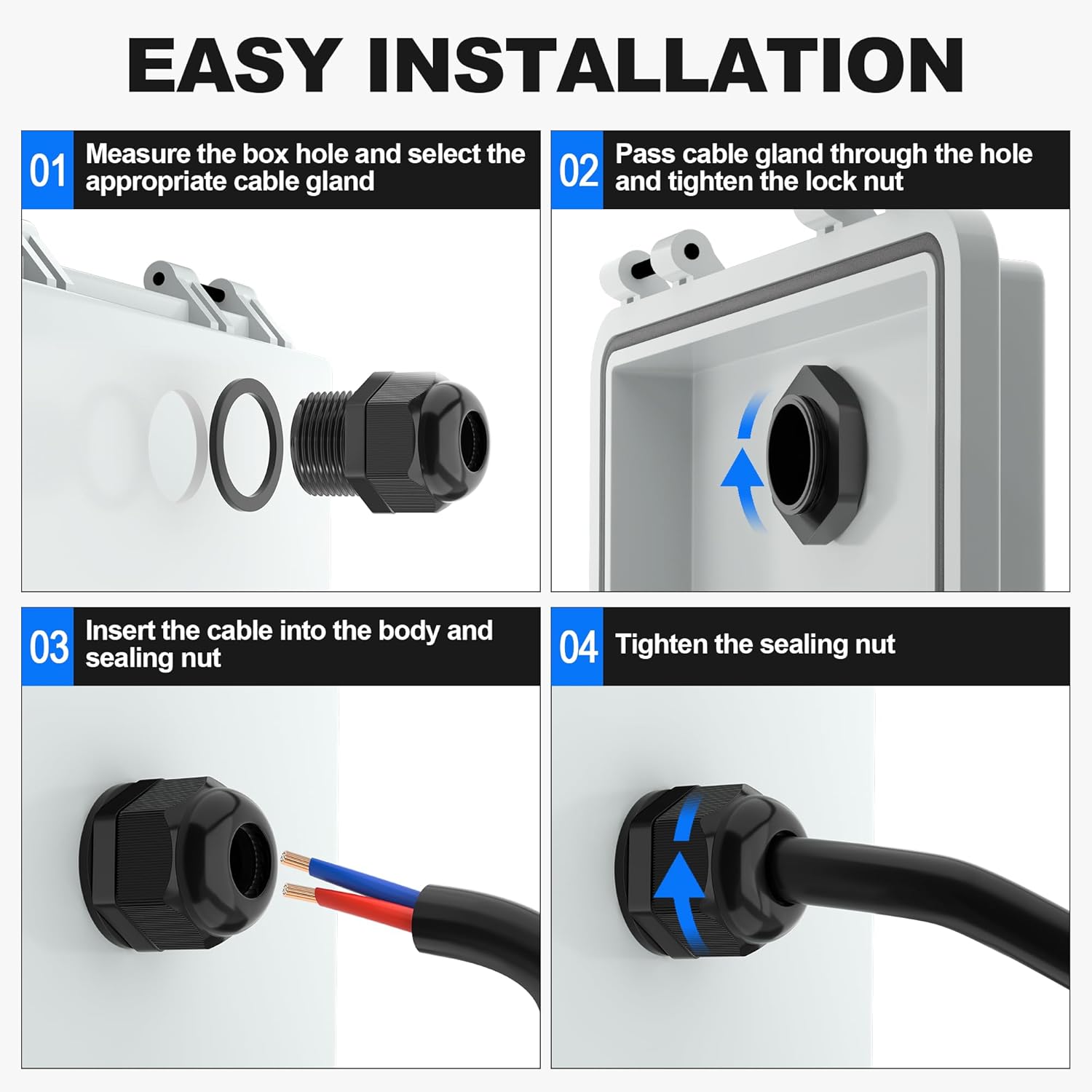 EASY INSTALLATION

01 Measure the box hole and select the appropriate cable gland

02 Pass cable gland through the hole and tighten the lock nut

03 Insert the cable into the body and sealing nut

04 Tighten the sealing nut