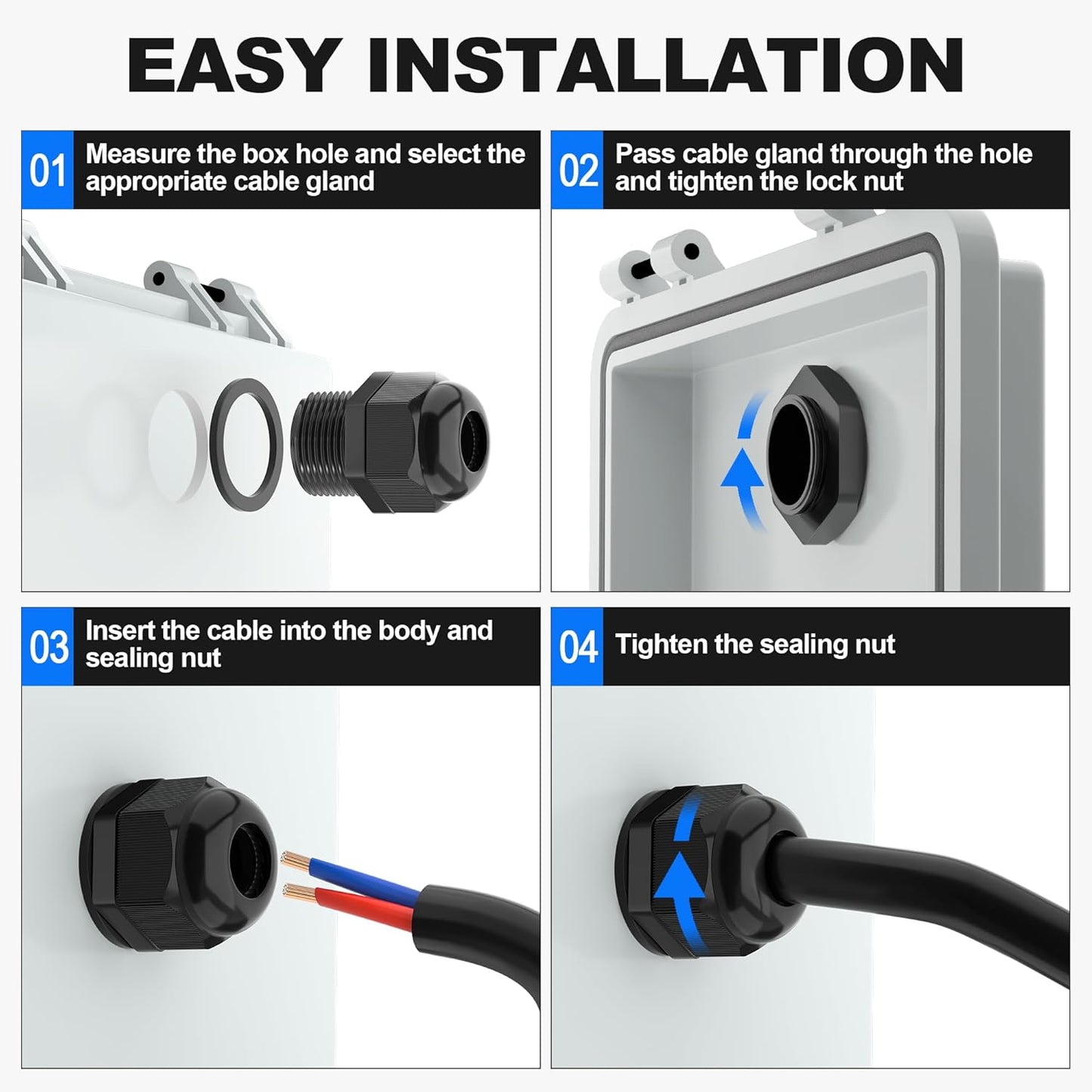 EASY INSTALLATION

01 Measure the box hole and select the appropriate cable gland

02 Pass cable gland through the hole and tighten the lock nut

03 Insert the cable into the body and sealing nut

04 Tighten the sealing nut