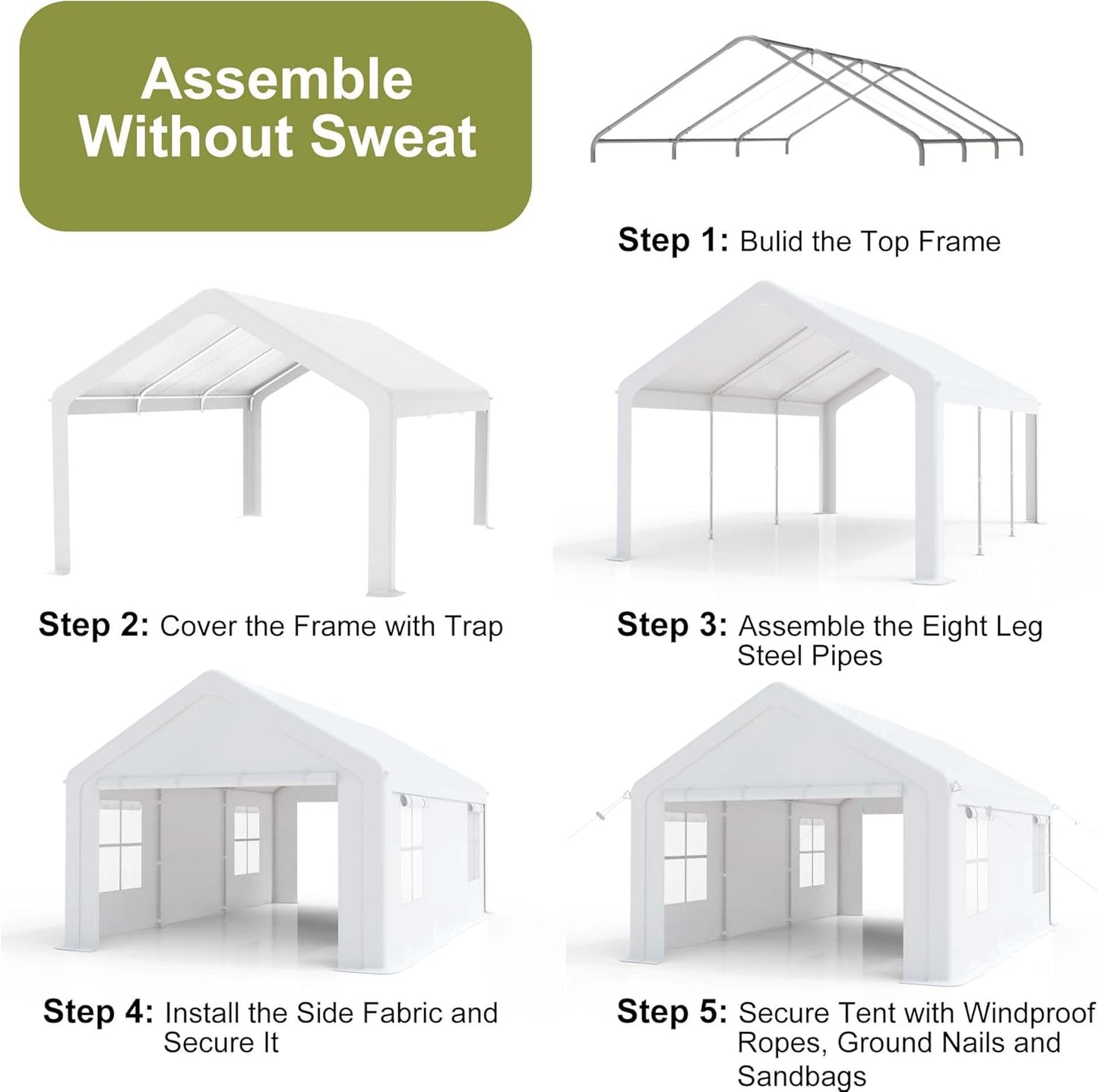 Assemble Without Sweat

Step 1: Bulid the Top Frame

Step 2: Cover the Frame with Trap

Step 3: Assemble the Eight Leg Steel Pipes

Step 4: Install the Side Fabric and Secure It

Step 5: Secure Tent with Windproof Ropes, Ground Nails and Sandbags