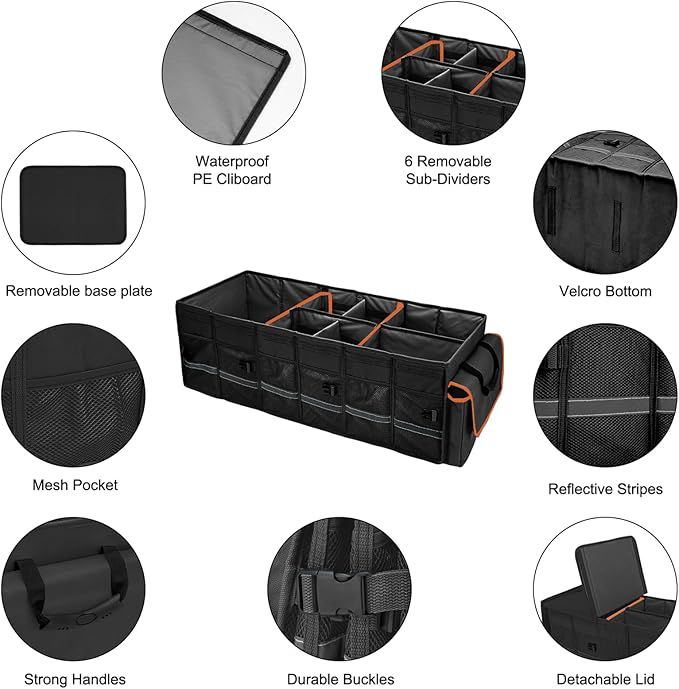 Waterproof
PE Cliboard

6 Removable
Sub-Dividers

Removable base plate

Velcro Bottom

Mesh Pocket

Reflective Stripes

Strong Handles

Durable Buckles

Detachable Lid