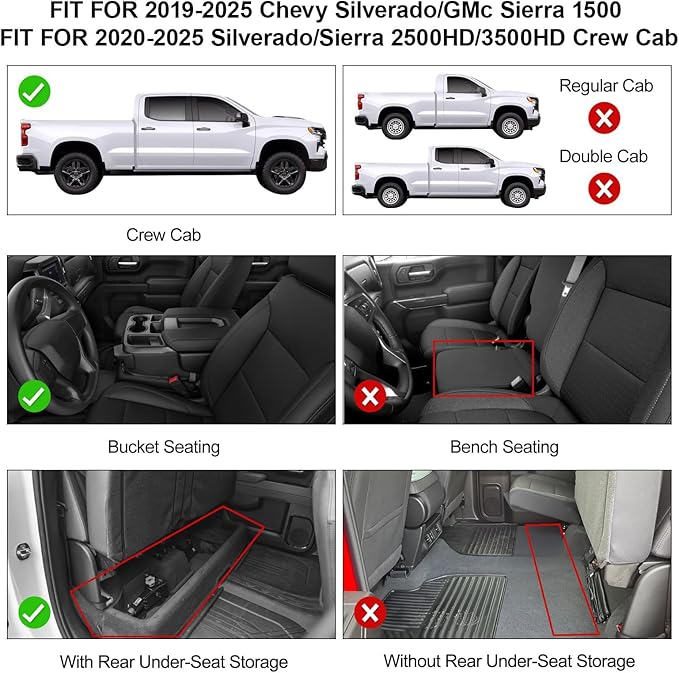 FIT FOR 2019-2025 Chevy Silverado/GMc Sierra 1500
FIT FOR 2020-2025 Silverado/Sierra 2500HD/3500HD Crew Cab

Regular Cab

Double Cab

Crew Cab

Bucket Seating

Bench Seating

With Rear Under-Seat Storage

Without Rear Under-Seat Storage