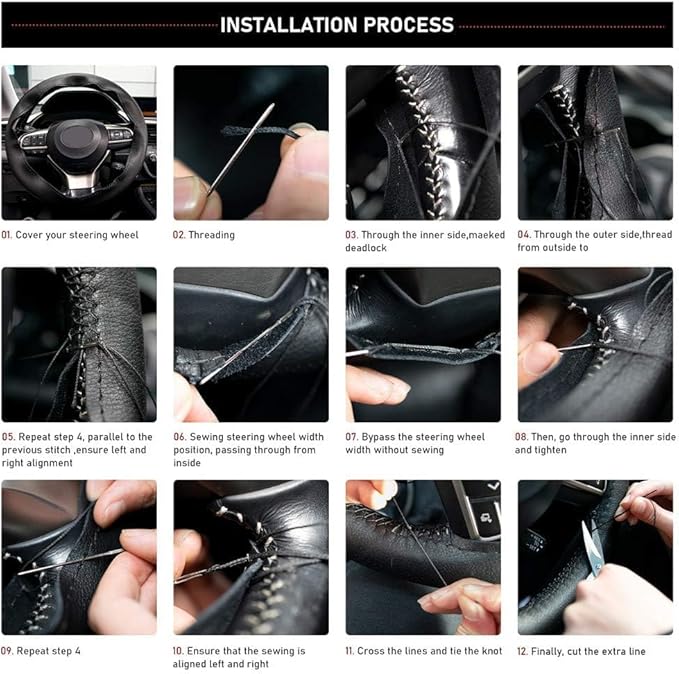 INSTALLATION PROCESS

01. Cover your steering wheel

02. Threading

03. Through the inner side,maeked deadlock

04. Through the outer side,thread from outside to

05. Repeat step 4, parallel to the previous stitch ,ensure left and right alignment

06. Sewing steering wheel width position, passing through from inside

07. Bypass the steering wheel width without sewing

08. Then, go through the inner side and tighten

09. Repeat step 4

10. Ensure that the sewing is aligned left and right

11. Cross the lines and tie the knot

12. Finally, cut the extra line