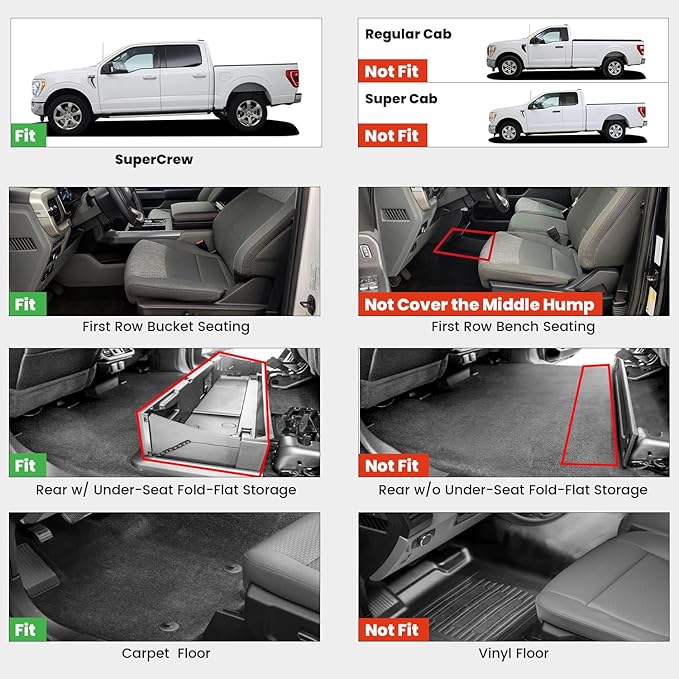 Fit

SuperCrew

Regular Cab

Not Fit

Super Cab

Not Fit

Fit

First Row Bucket Seating

Not Cover the Middle Hump

First Row Bench Seating

Fit

Rear w/ Under-Seat Fold-Flat Storage

Not Fit

Rear w/o Under-Seat Fold-Flat Storage

Fit

Carpet Floor

Not Fit

Vinyl Floor