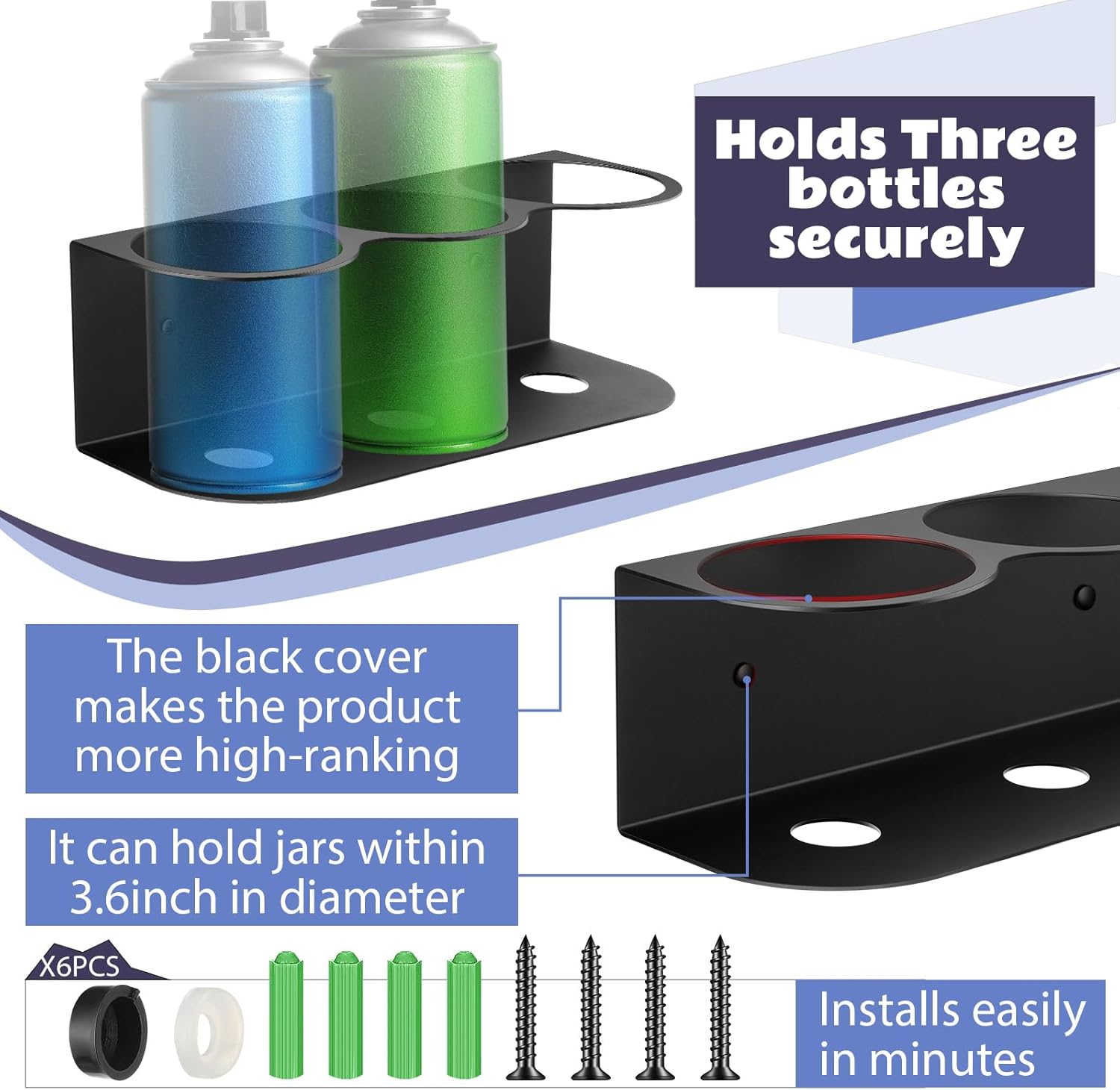 Holds Three bottles securely

The black cover makes the product more high-ranking

It can hold jars within 3.6inch in diameter

X6PCS

Installs easily in minutes