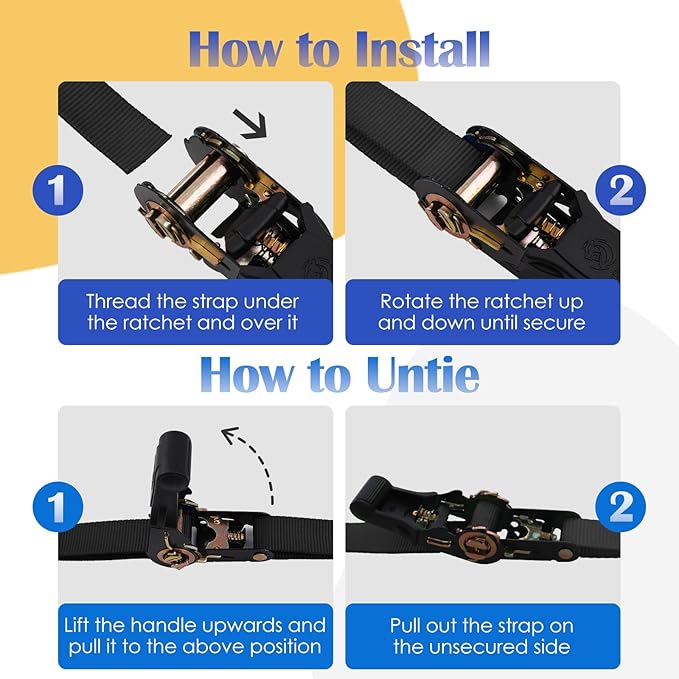 How to Install

1

Thread the strap under the ratchet and over it

2

Rotate the ratchet up and down until secure

How to Untie

1

Lift the handle upwards and pull it to the above position

2

Pull out the strap on the unsecured side