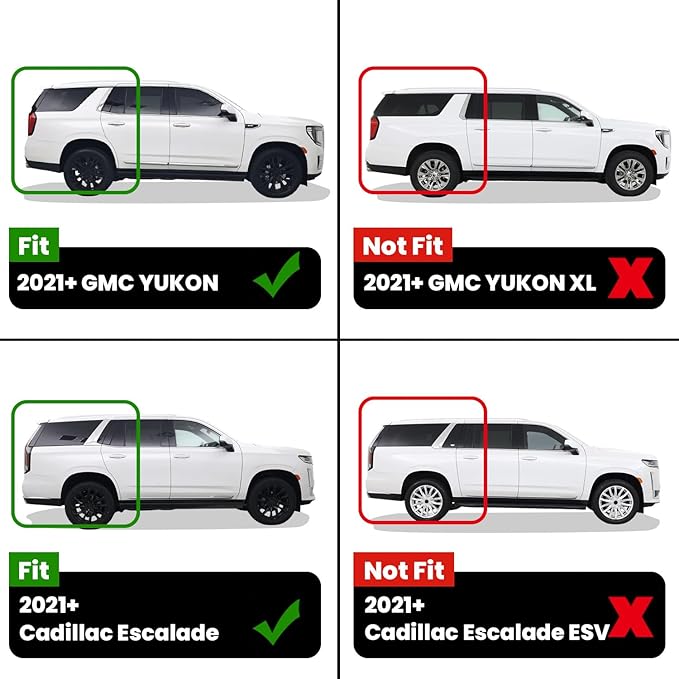 Fit
2021+ GMC YUKON

Not Fit
2021+ GMC YUKON XL

Fit
2021+
Cadillac Escalade

Not Fit
2021+
Cadillac Escalade ESV