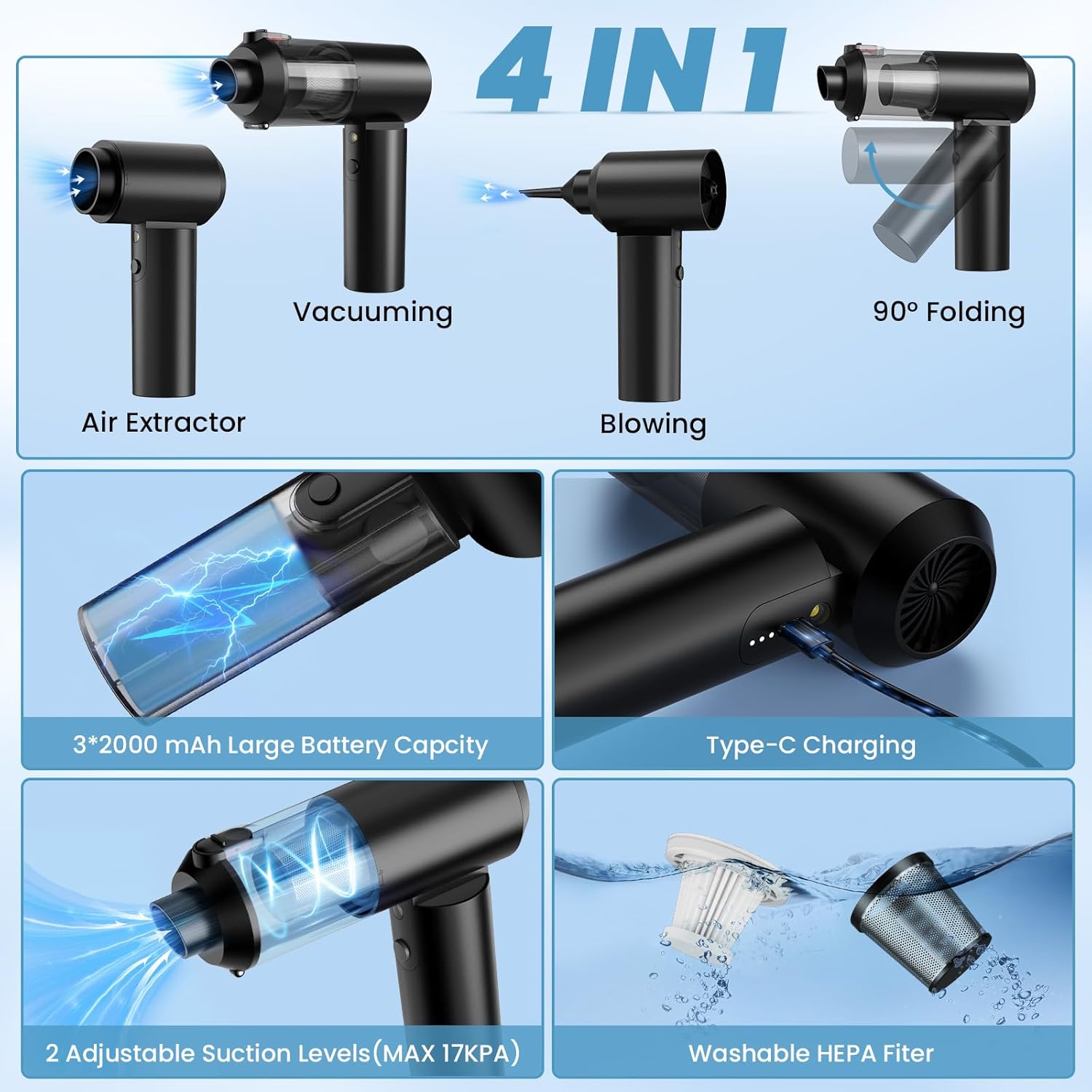 4 IN 1

Vacuuming

90° Folding

Air Extractor

Blowing

3*2000 mAh Large Battery Capcity

Type-C Charging

2 Adjustable Suction Levels(MAX 17KPA)

Washable HEPA Fiter