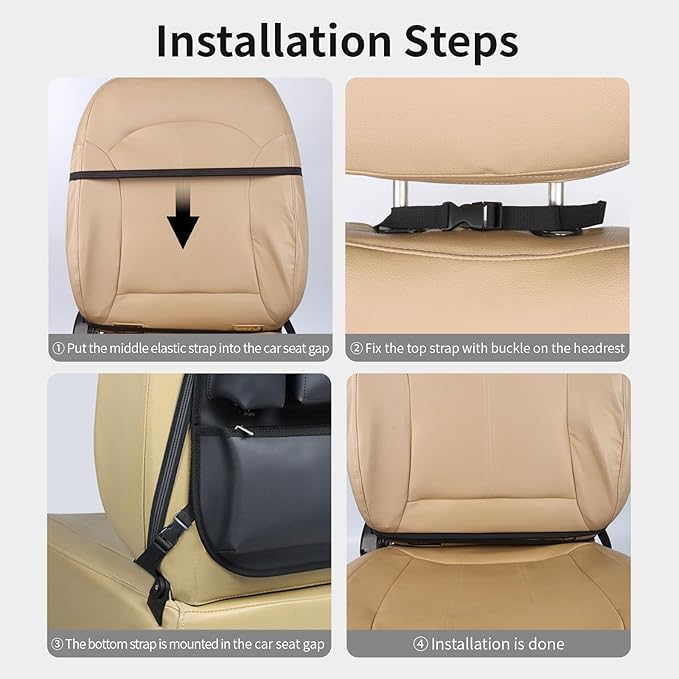 Installation Steps

① Put the middle elastic strap into the car seat gap

② Fix the top strap with buckle on the headrest

③ The bottom strap is mounted in the car seat gap

④ Installation is done