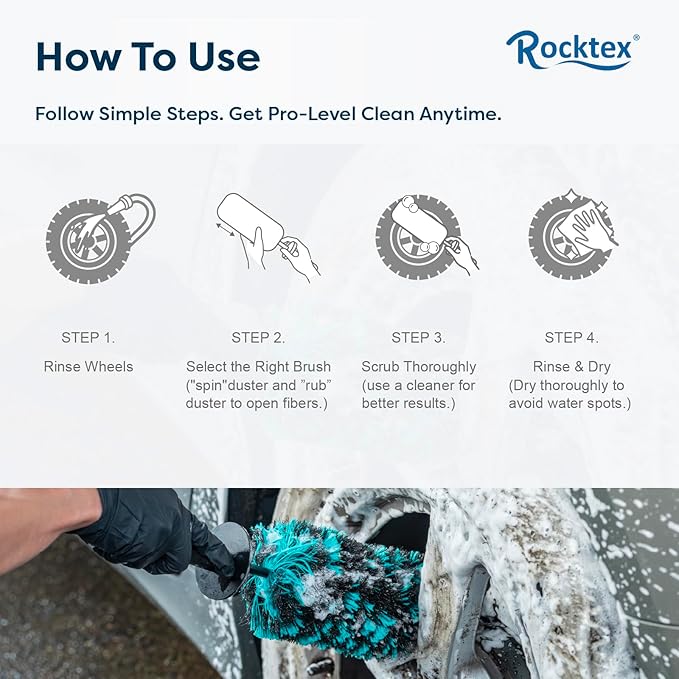 How To Use

Rocktex®

Follow Simple Steps. Get Pro-Level Clean Anytime.

STEP 1.
Rinse Wheels

STEP 2.
Select the Right Brush ("spin"duster and "rub" duster to open fibers.)

STEP 3.
Scrub Thoroughly (use a cleaner for better results.)

STEP 4.
Rinse & Dry (Dry thoroughly to avoid water spots.)