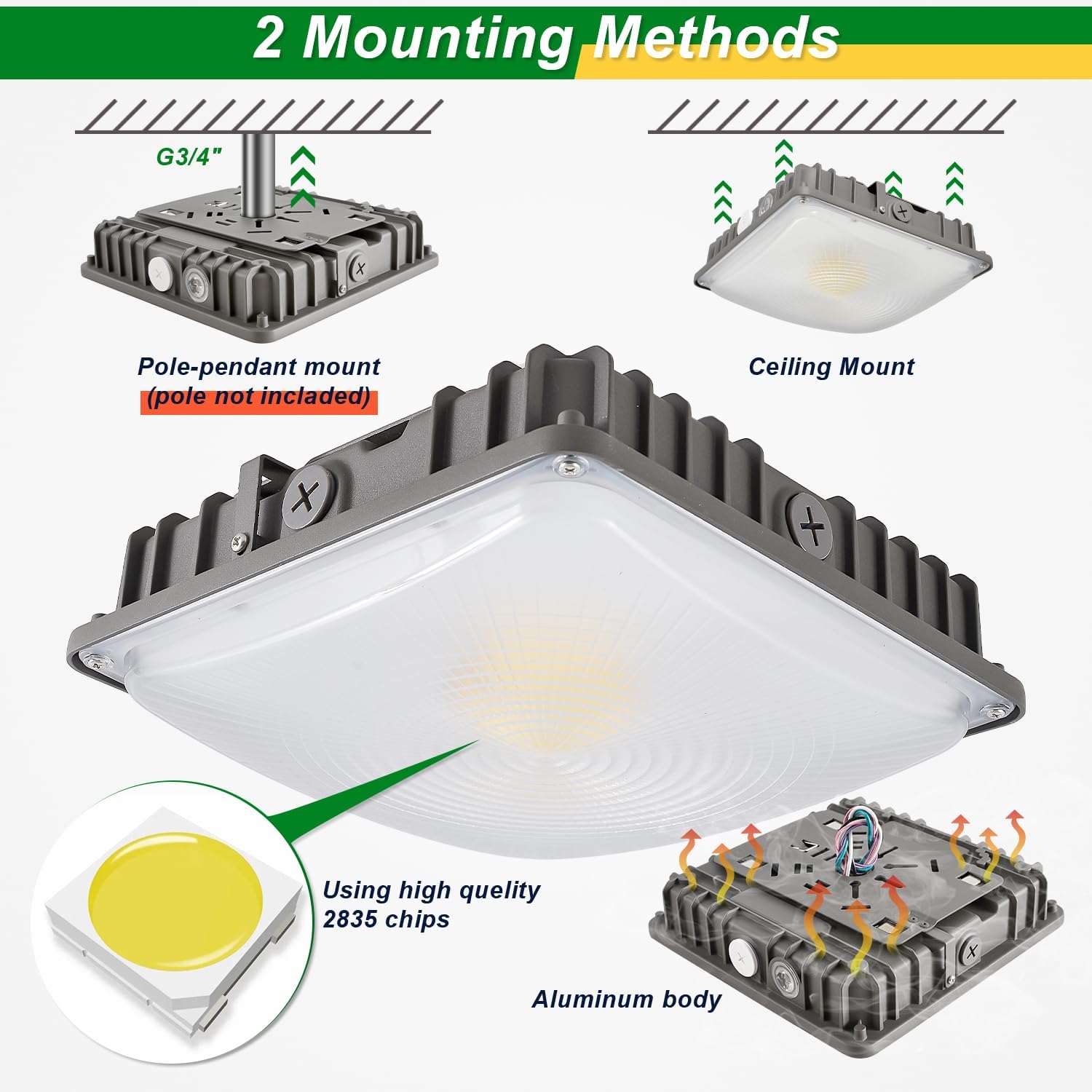 2 Mounting Methods

G3/4"

Pole-pendant mount
(pole not incladed)

Ceiling Mount

Using high quelity
2835 chips

Aluminum body