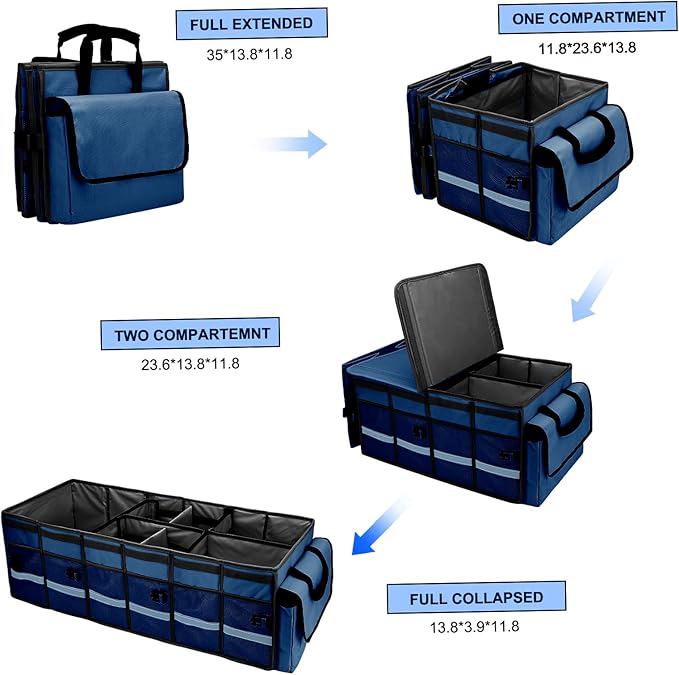 FULL EXTENDED
35*13.8*11.8

ONE COMPARTMENT
11.8*23.6*13.8

TWO COMPARTEMNT
23.6*13.8*11.8

FULL COLLAPSED
13.8*3.9*11.8