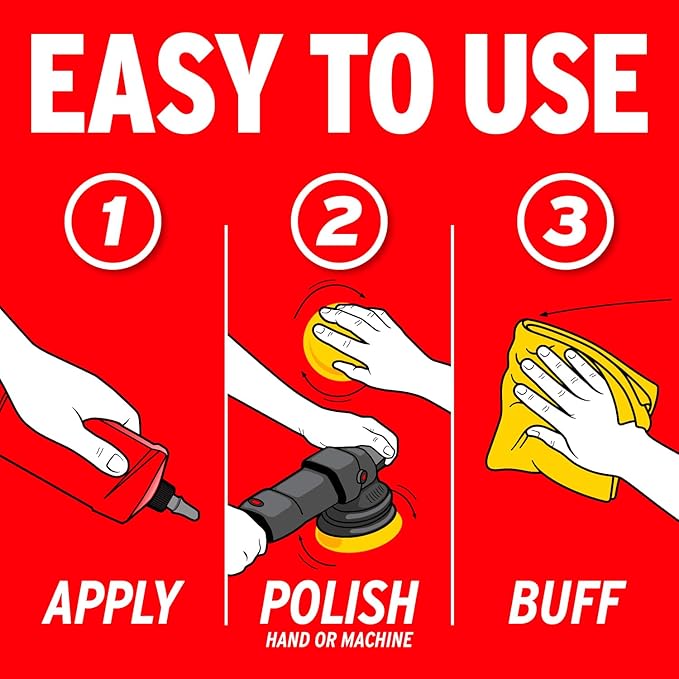 EASY TO USE

1

APPLY

2

POLISH
HAND OR MACHINE

3

BUFF