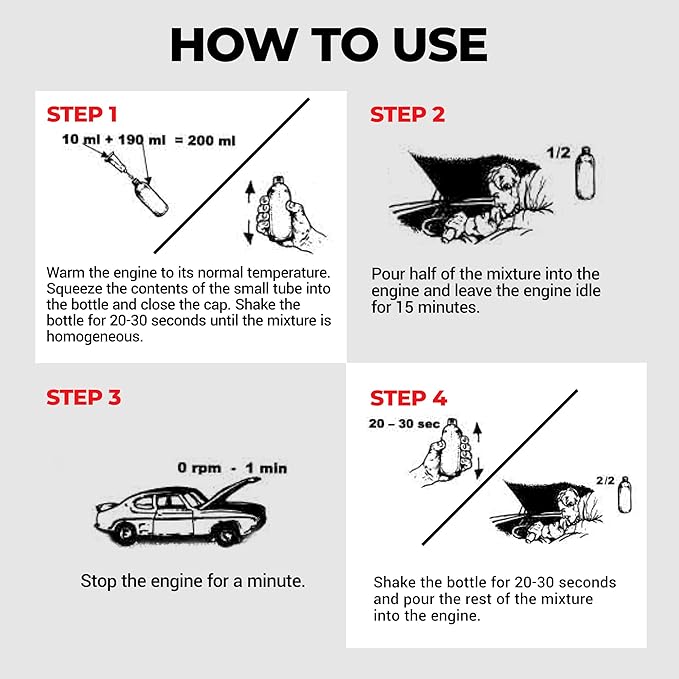 HOW TO USE

STEP 1

10 ml + 190 ml = 200 ml

Warm the engine to its normal temperature. Squeeze the contents of the small tube into the bottle and close the cap. Shake the bottle for 20-30 seconds until the mixture is homogeneous.

STEP 2

1/2

Pour half of the mixture into the engine and leave the engine idle for 15 minutes.

STEP 3

0 rpm - 1 min

Stop the engine for a minute.

STEP 4

20 – 30 sec

2/2

Shake the bottle for 20-30 seconds and pour the rest of the mixture into the engine.