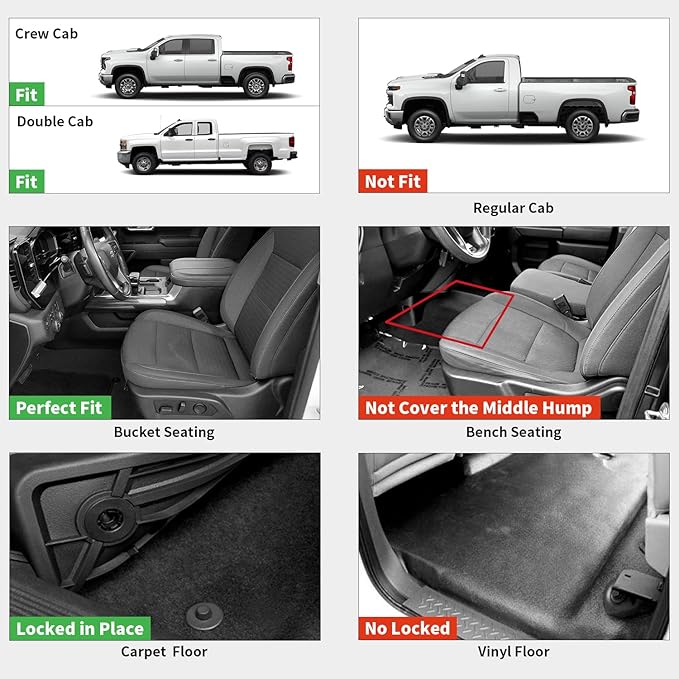 Crew Cab

Fit

Double Cab

Fit

Not Fit

Regular Cab

Perfect Fit

Bucket Seating

Not Cover the Middle Hump

Bench Seating

Locked in Place

Carpet Floor

No Locked

Vinyl Floor