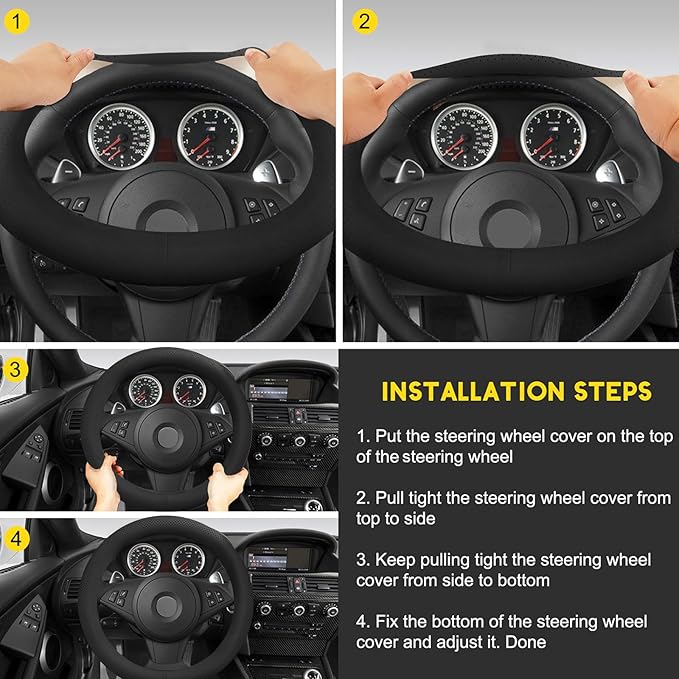 1

2

3

4

INSTALLATION STEPS

1. Put the steering wheel cover on the top of the steering wheel

2. Pull tight the steering wheel cover from top to side

3. Keep pulling tight the steering wheel cover from side to bottom

4. Fix the bottom of the steering wheel cover and adjust it. Done