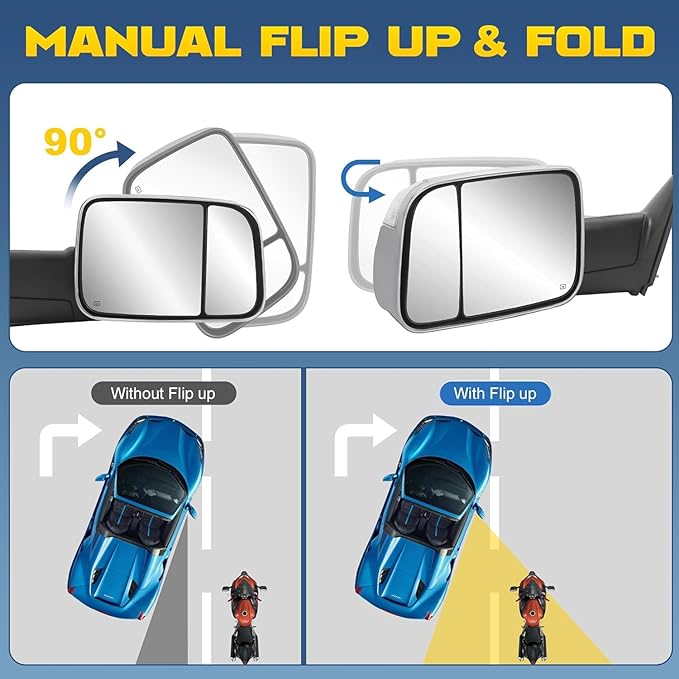 MANUAL FLIP UP & FOLD

90°

Without Flip up

With Flip up