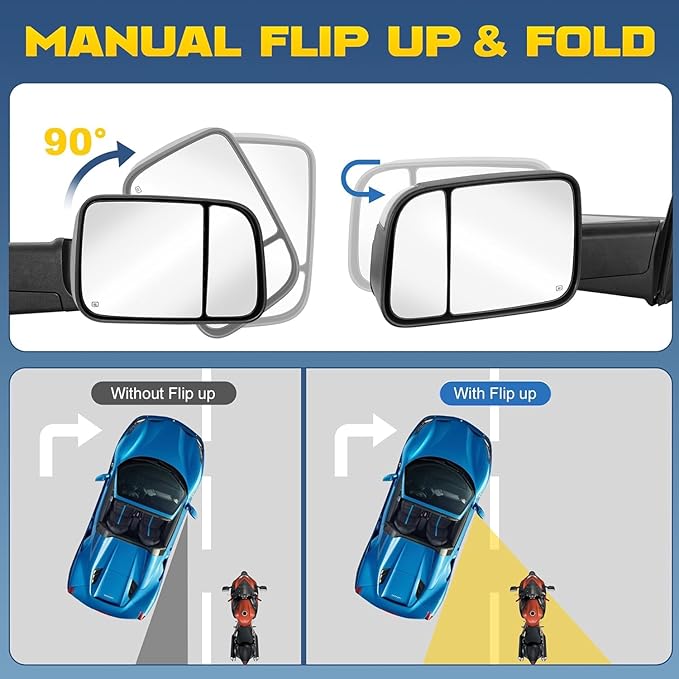 MANUAL FLIP UP & FOLD

90°

Without Flip up

With Flip up