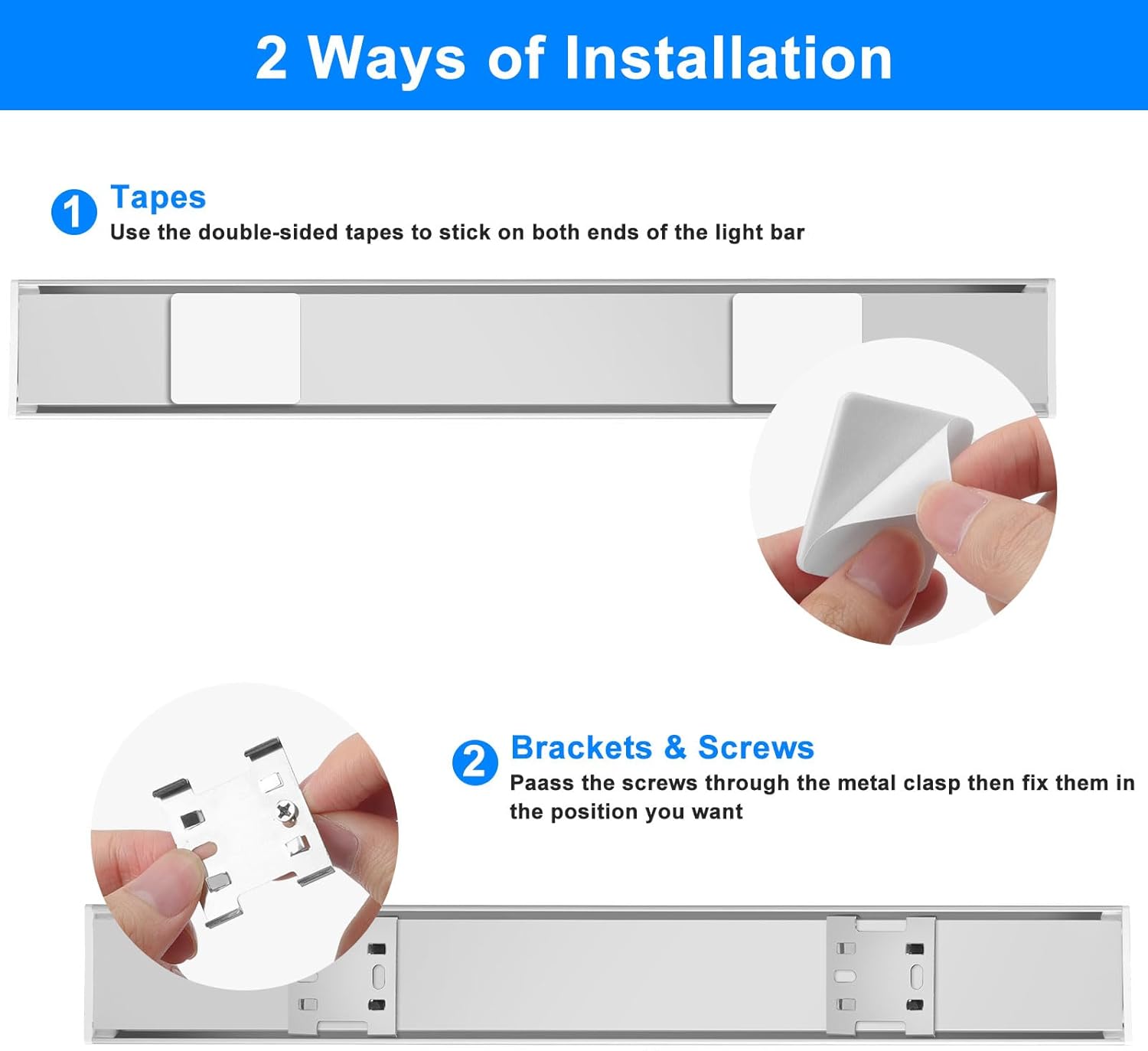 2 Ways of Installation

1 Tapes
Use the double-sided tapes to stick on both ends of the light bar

2 Brackets & Screws
Paass the screws through the metal clasp then fix them in the position you want