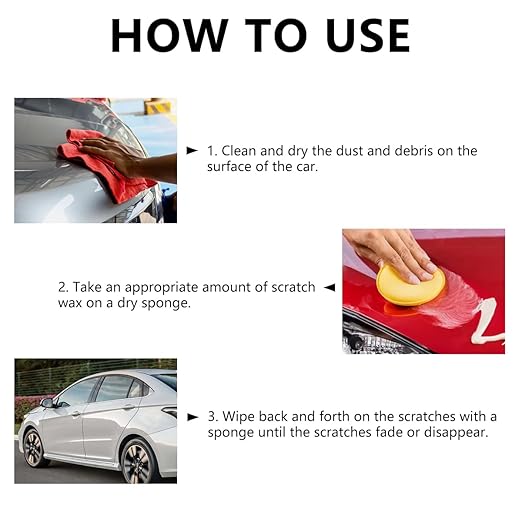 HOW TO USE

1. Clean and dry the dust and debris on the surface of the car.

2. Take an appropriate amount of scratch wax on a dry sponge.

3. Wipe back and forth on the scratches with a sponge until the scratches fade or disappear.