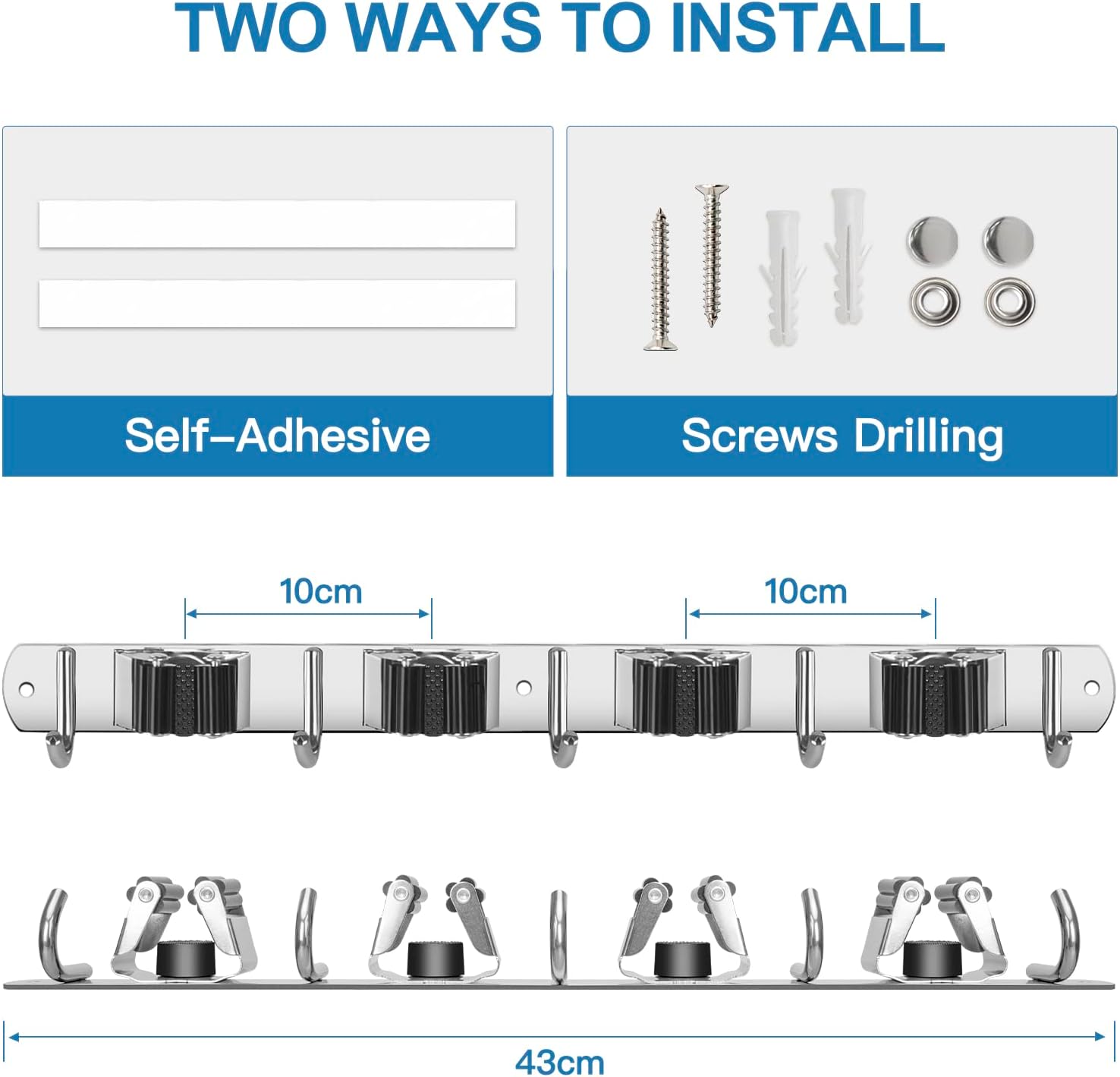 TWO WAYS TO INSTALL

Self-Adhesive

Screws Drilling

10cm

10cm

43cm