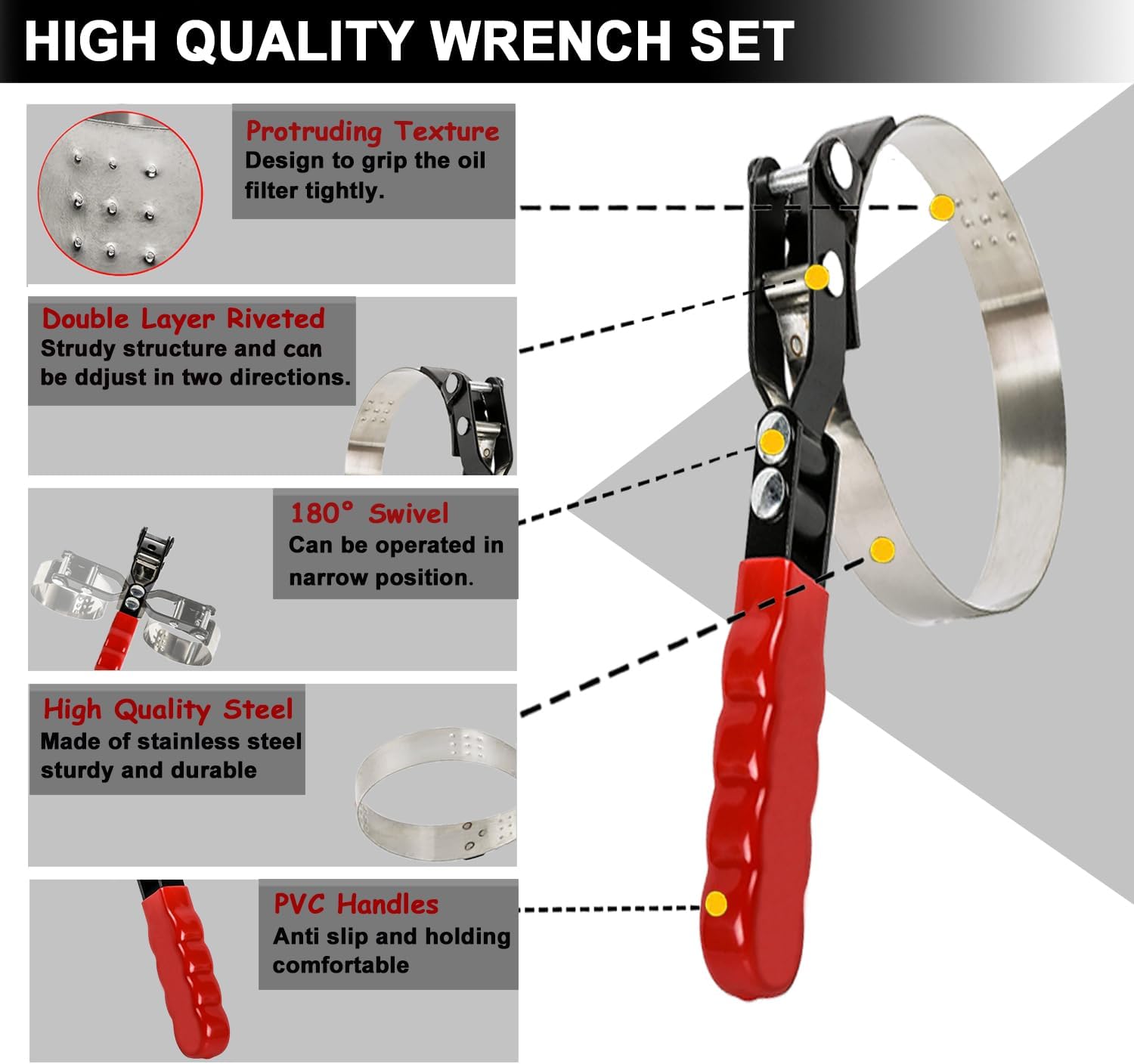 HIGH QUALITY WRENCH SET

Protruding Texture
Design to grip the oil filter tightly.

Double Layer Riveted
Strudy structure and can be ddjust in two directions.

180° Swivel
Can be operated in narrow position.

High Quality Steel
Made of stainless steel sturdy and durable

PVC Handles
Anti slip and holding comfortable