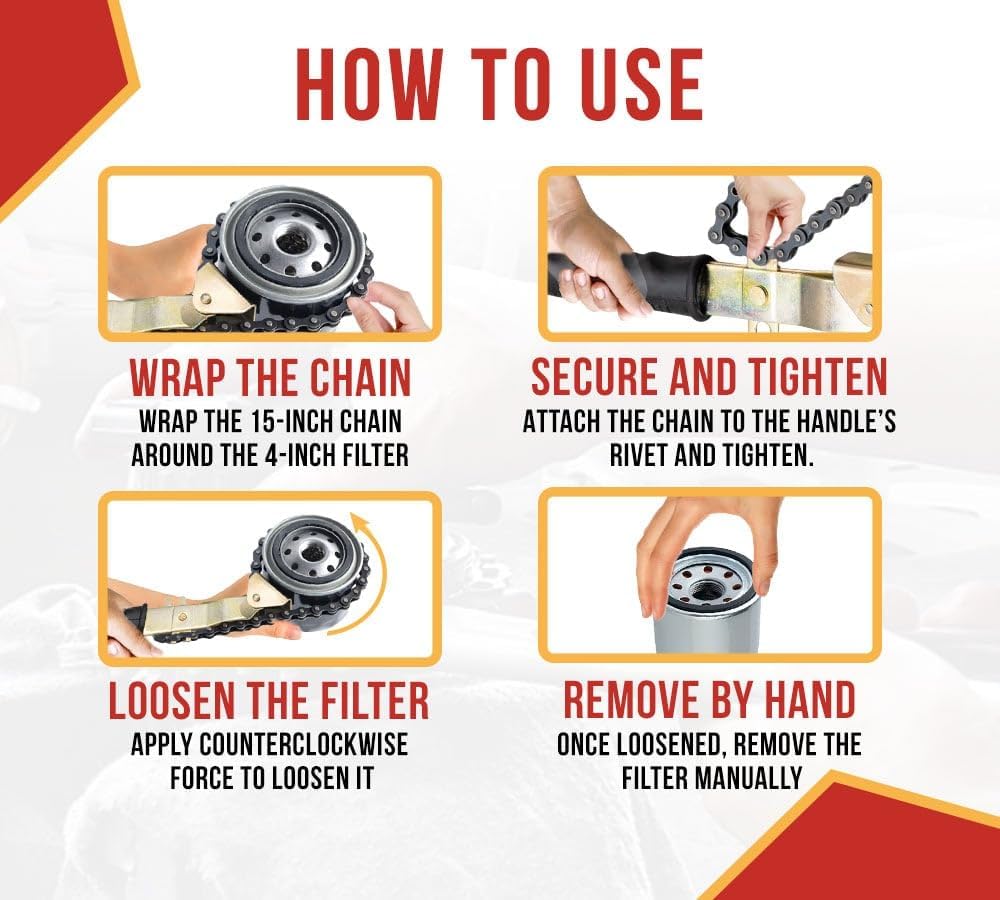 HOW TO USE

WRAP THE CHAIN
WRAP THE 15-INCH CHAIN AROUND THE 4-INCH FILTER

SECURE AND TIGHTEN
ATTACH THE CHAIN TO THE HANDLE'S RIVET AND TIGHTEN.

LOOSEN THE FILTER
APPLY COUNTERCLOCKWISE FORCE TO LOOSEN IT

REMOVE BY HAND
ONCE LOOSENED, REMOVE THE FILTER MANUALLY