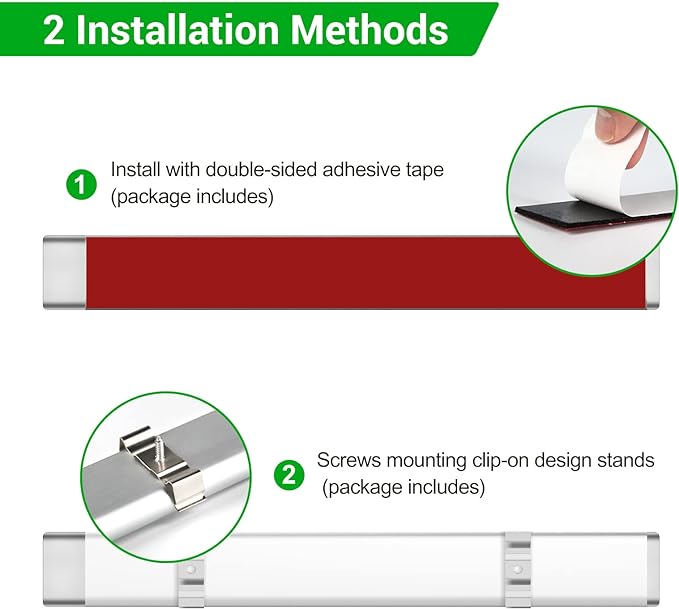 2 Installation Methods

1 Install with double-sided adhesive tape (package includes)

2 Screws mounting clip-on design stands (package includes)